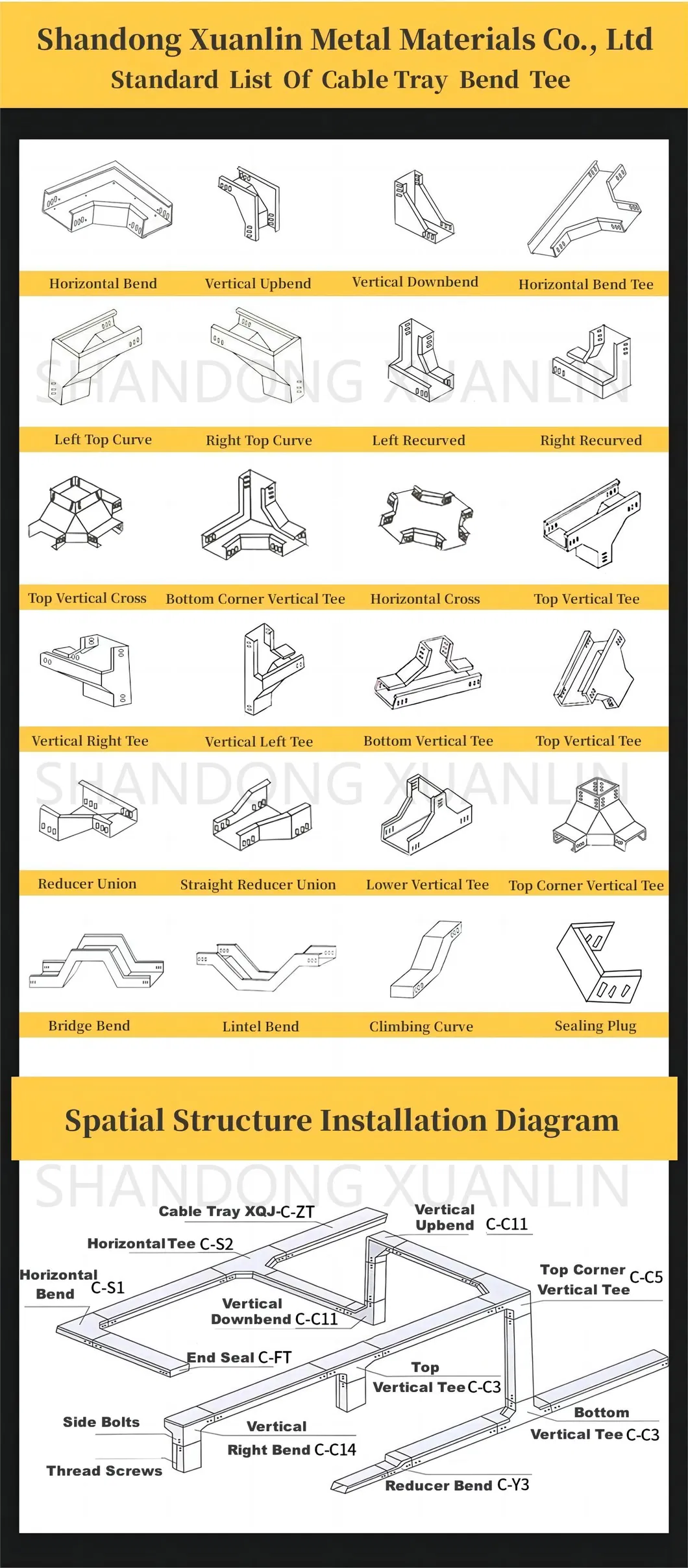 Shandong Xuanlin Metal Materials Co., Ltd
Standard List Of Cable Tray Bend Tee

Horizontal Bend
Vertical Upbend
Vertical Downbend
Horizontal Bend Tee

SHANDONG XUANLIN

Left Top Curve
Right Top Curve
Left Recurved
Right Recurved

Top Vertical Cross
Bottom Corner Vertical Tee
Horizontal Cross
Top Vertical Tee

Vertical Right Tee
Vertical Left Tee
Bottom Vertical Tee
Top Vertical Tee

SHANDONG XUANLIN

Reducer Union
Straight Reducer Union
Lower Vertical Tee
Top Corner Vertical Tee

Bridge Bend
Lintel Bend
Climbing Curve
Sealing Plug

Spatial Structure Installation Diagram

SHANDONG XUANLIN

Cable Tray XQJ-C-ZT
Vertical Upbend C-C11
Horizontal Tee C-S2
Horizontal Bend C-S1
Top Corner Vertical Tee C-C5
Vertical Downbend C-C11
End Seal C-FT
Top Vertical Tee C-C3
Side Bolts
Vertical Right Bend C-C14
Bottom Vertical Tee C-C3
Thread Screws
Reducer Bend C-Y3