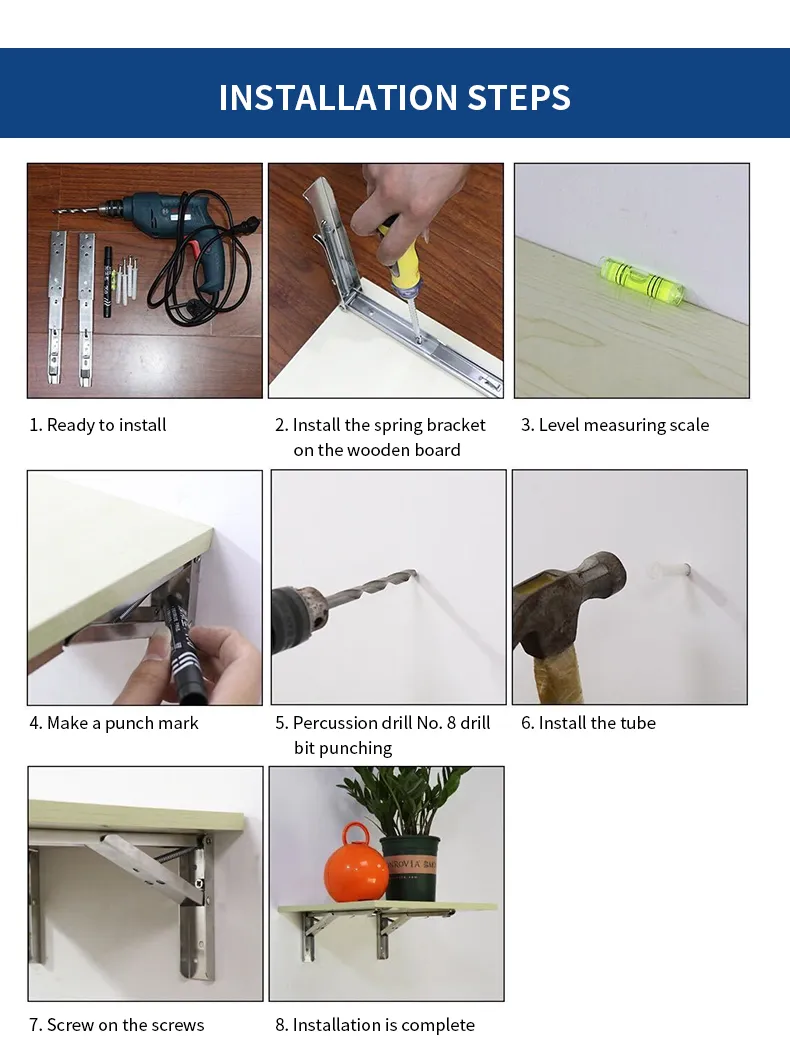 INSTALLATION STEPS

1. Ready to install

2. Install the spring bracket on the wooden board

3. Level measuring scale

4. Make a punch mark

5. Percussion drill No. 8 drill bit punching

6. Install the tube

7. Screw on the screws

8. Installation is complete