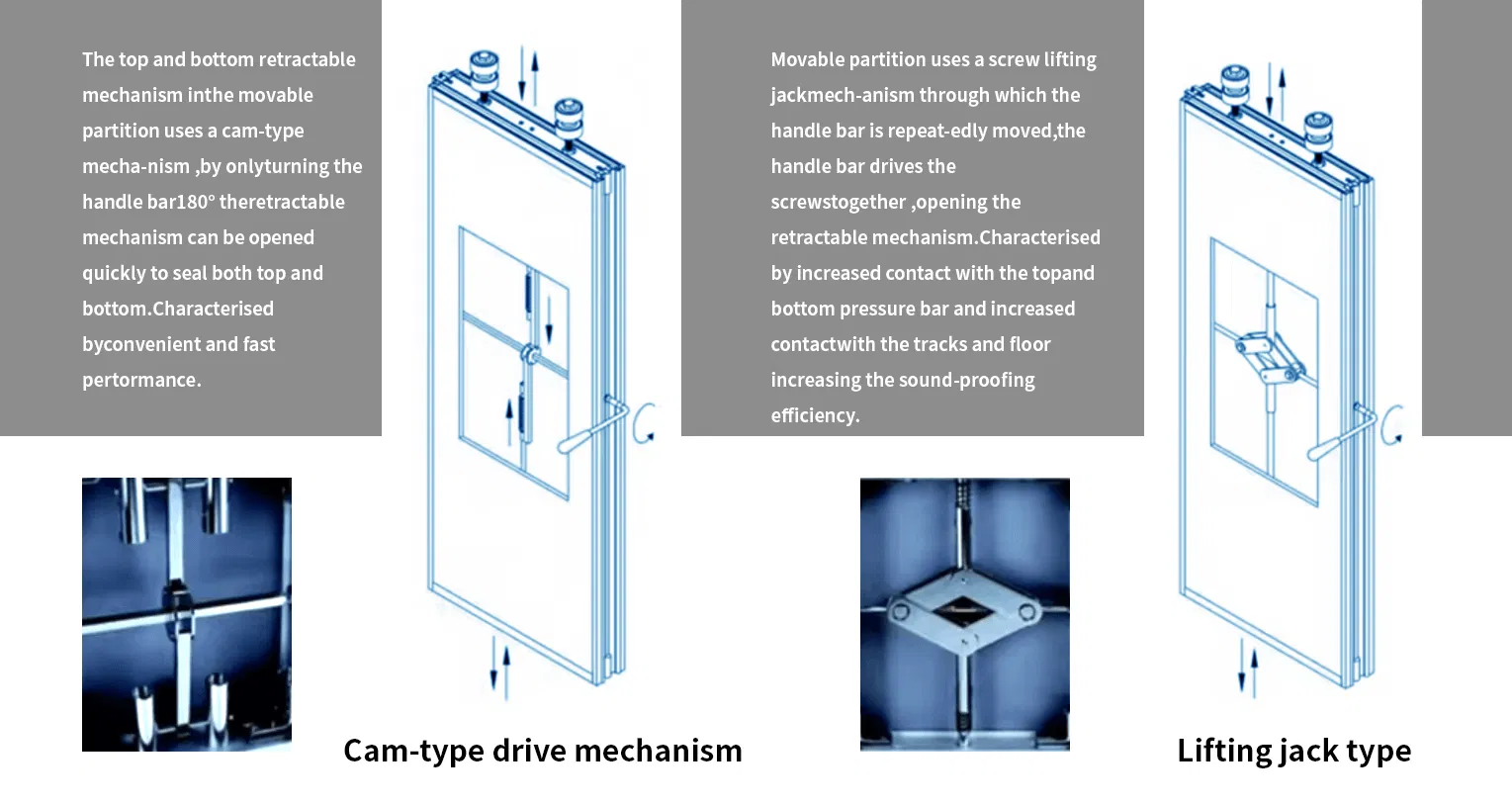 The top and bottom retractable mechanism inthe movable partition uses a cam-type mecha-nism ,by onlyturning the handle bar180° theretractable mechanism can be opened quickly to seal both top and bottom.Characterised byconvenient and fast pertormance.

Cam-type drive mechanism

Movable partition uses a screw lifting jackmech-anism through which the handle bar is repeat-edly moved,the handle bar drives the screwstogether ,opening the retractable mechanism.Characterised by increased contact with the topand bottom pressure bar and increased contactwith the tracks and floor increasing the sound-proofing efficiency.

Lifting jack type