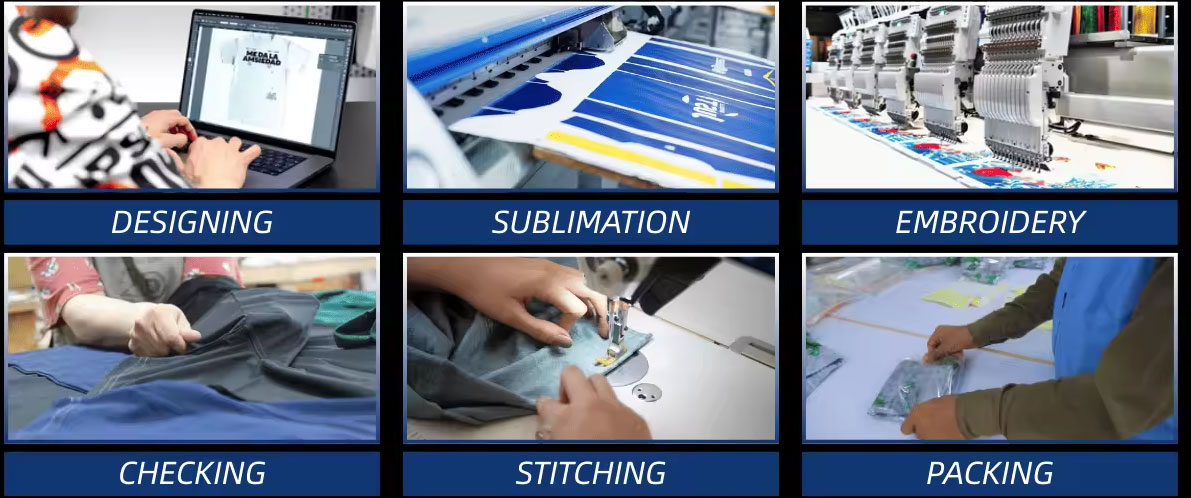 ME DA LA ANSIEDAD

DESIGNING

SUBLIMATION

EMBROIDERY

CHECKING

STITCHING

PACKING