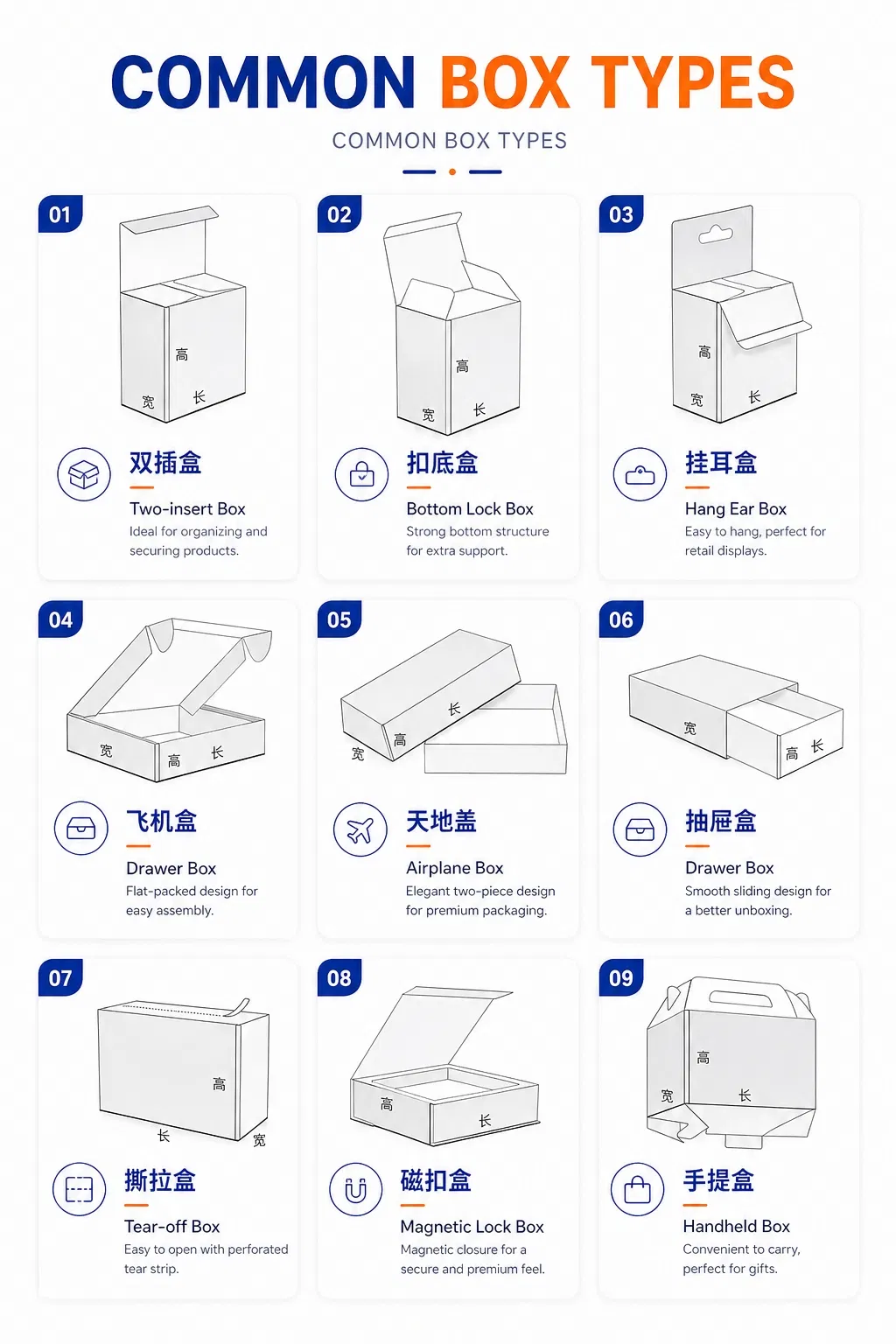 COMMON BOX TYPES

COMMON BOX TYPES

01

高
宽
长

双插盒

Two-insert Box

Ideal for organizing and securing products.

02

高
宽
长

扣底盒

Bottom Lock Box

Strong bottom structure for extra support.

03

高
宽
长

挂耳盒

Hang Ear Box

Easy to hang, perfect for retail displays.

04

宽
高
长

飞机盒

Drawer Box

Flat-packed design for easy assembly.

05

长
高
宽

天地盖

Airplane Box

Elegant two-piece design for premium packaging.

06

宽
高
长

抽屉盒

Drawer Box

Smooth sliding design for a better unboxing.

07

高
长
宽

撕拉盒

Tear-off Box

Easy to open with perforated tear strip.

08

高
长

磁扣盒

Magnetic Lock Box

Magnetic closure for a secure and premium feel.

09

高
宽
长

手提盒

Handheld Box

Convenient to carry, perfect for gifts.