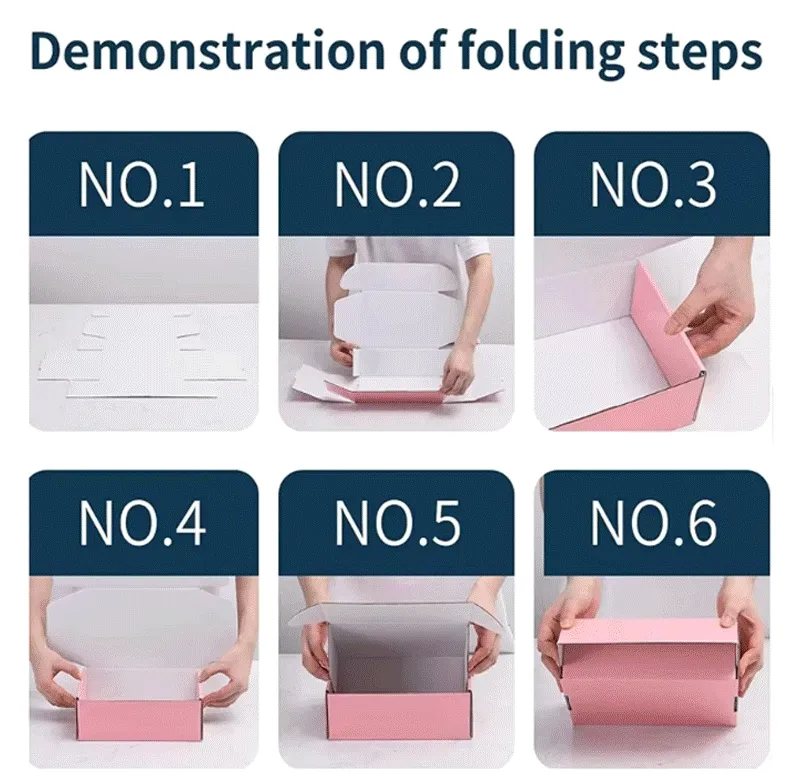 Demonstration of folding steps

NO.1

NO.2

NO.3

NO.4

NO.5

NO.6