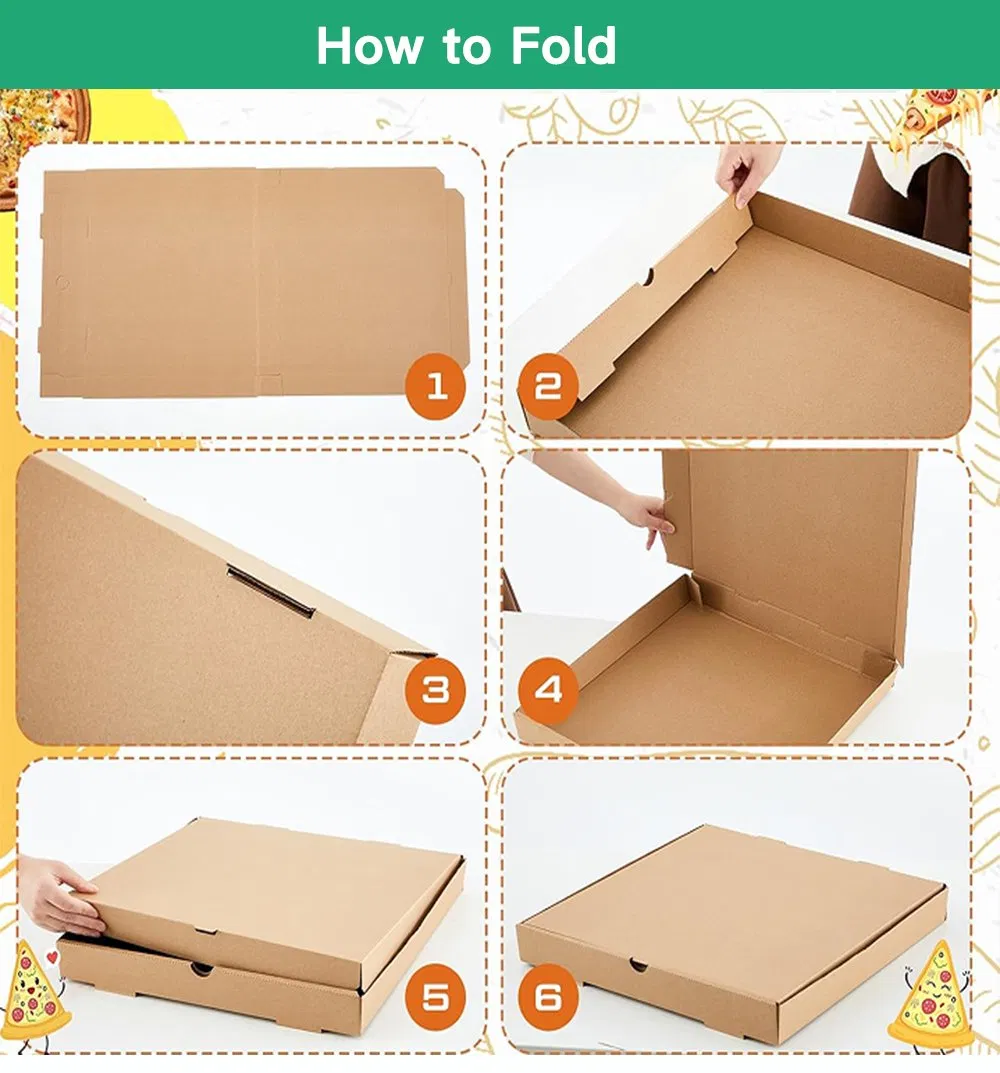 How to Fold

1

2

3

4

5

6