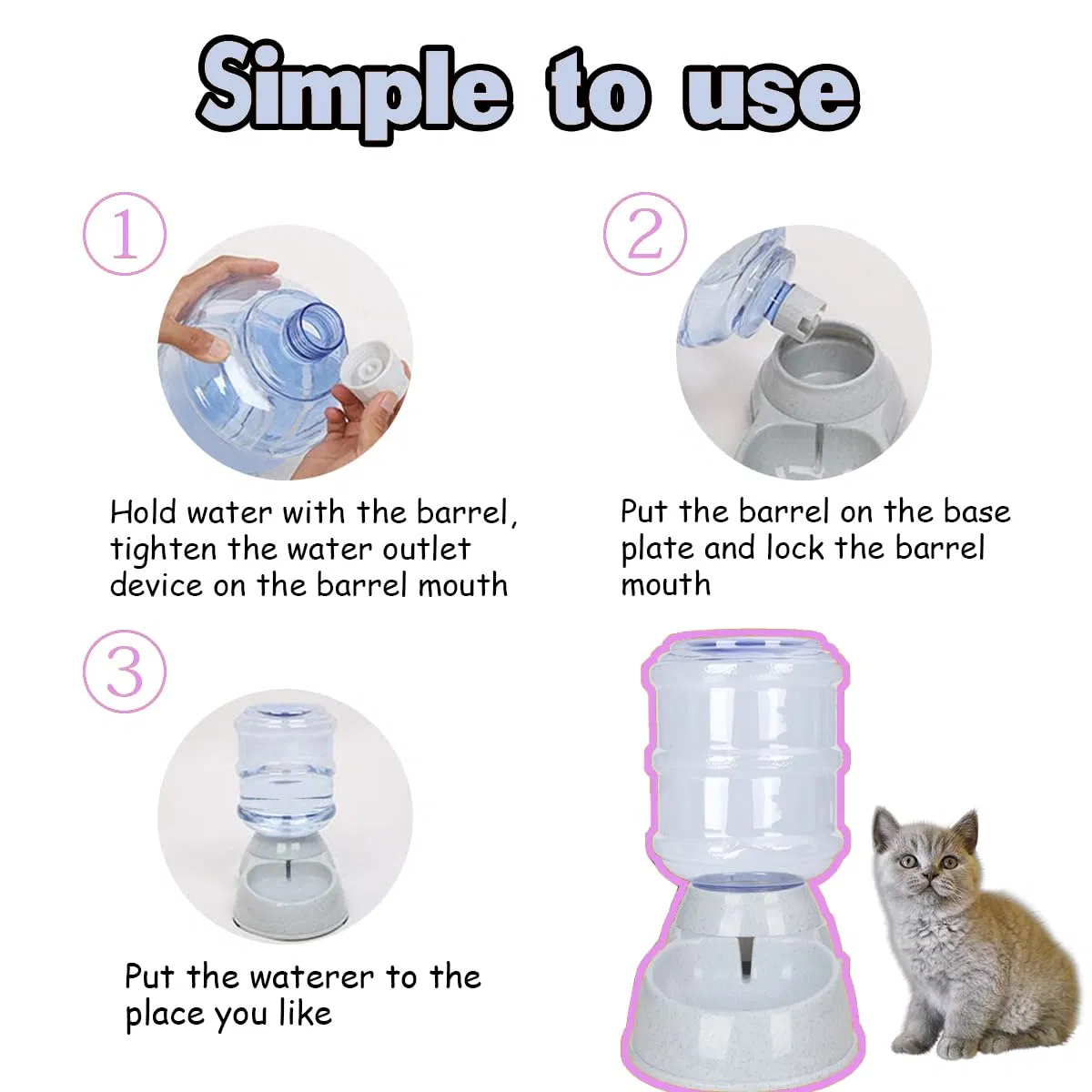 Simple to use

1

Hold water with the barrel, tighten the water outlet device on the barrel mouth

2

Put the barrel on the base plate and lock the barrel mouth

3

Put the waterer to the place you like