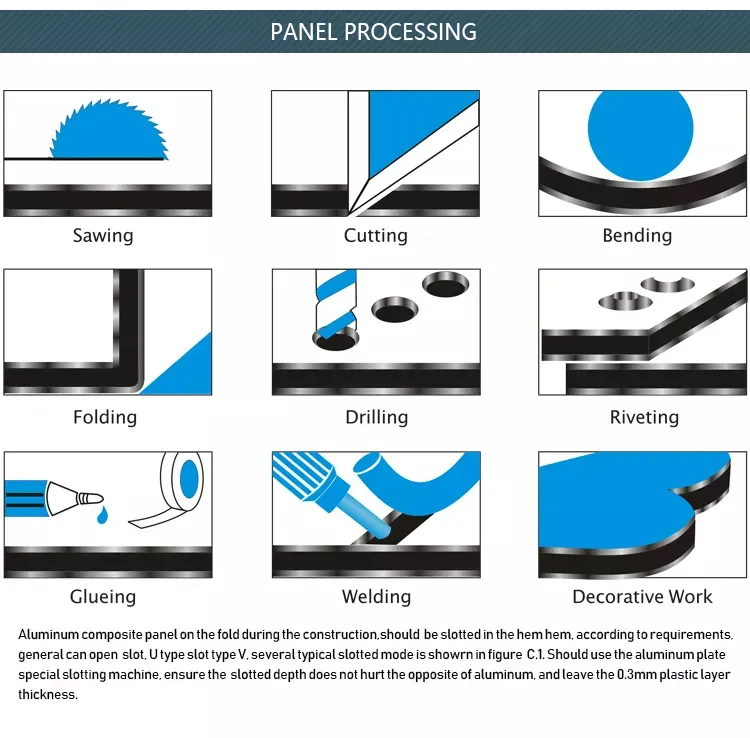 PANEL PROCESSING

Sawing

Cutting

Bending

Folding

Drilling

Riveting

Glueing

Welding

Decorative Work

Aluminum composite panel on the fold during the construction,should be slotted in the hem hem, according to requirements, general can open slot, U type slot type V, several typical slotted mode is showrn in figure C.1. Should use the aluminum plate special slotting machine, ensure the slotted depth does not hurt the opposite of aluminum, and leave the 0.3mm plastic layer thickness.