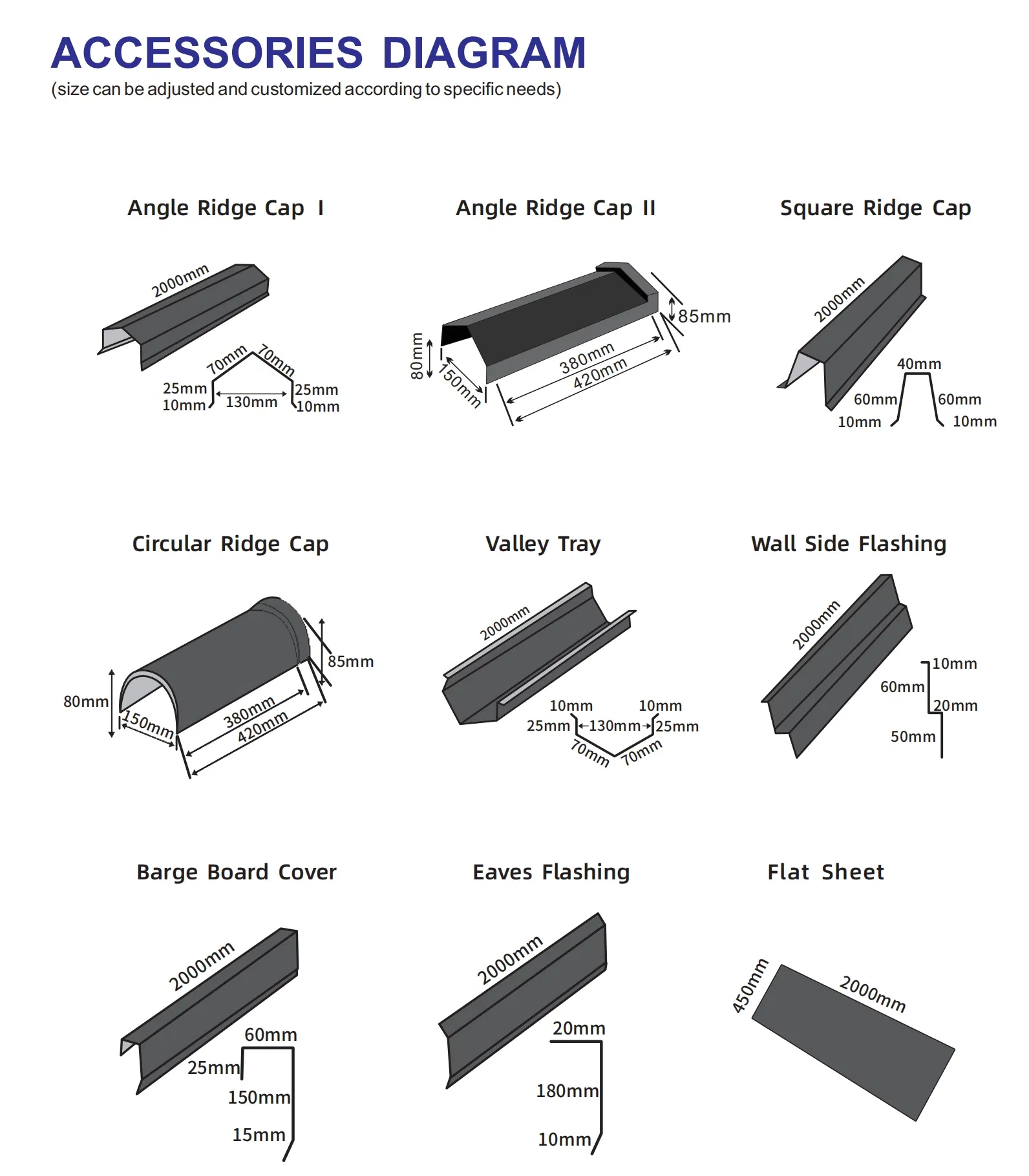 ACCESSORIES DIAGRAM
(size can be adjusted and customized according to specific needs)

Angle Ridge Cap I

2000mm
70mm 70mm
25mm 25mm
10mm 130mm 10mm

Angle Ridge Cap II

85mm
80mm
150mm
380mm
420mm

Square Ridge Cap

2000mm
40mm
60mm 60mm
10mm 10mm

Circular Ridge Cap

85mm
80mm
150mm
380mm
420mm

Valley Tray

2000mm
10mm 10mm
25mm 130mm 25mm
70mm 70mm

Wall Side Flashing

2000mm
10mm
60mm
20mm
50mm

Barge Board Cover

2000mm
60mm
25mm
150mm
15mm

Eaves Flashing

2000mm
20mm
180mm
10mm

Flat Sheet

450mm
2000mm