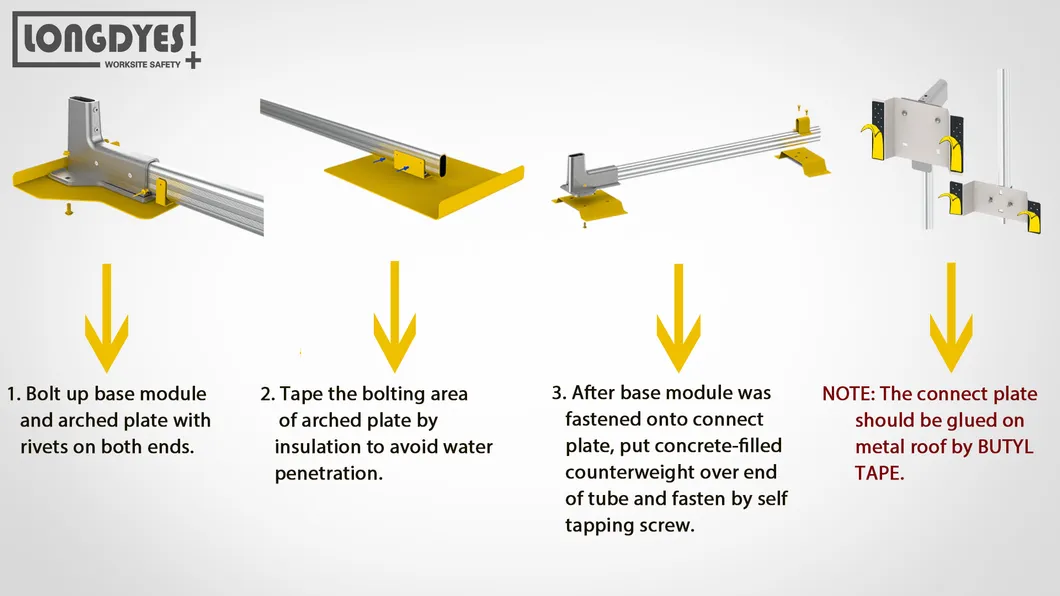 LONGDYES
WORKSITE SAFETY

1. Bolt up base module and arched plate with rivets on both ends.

2. Tape the bolting area of arched plate by insulation to avoid water penetration.

3. After base module was fastened onto connect plate, put concrete-filled counterweight over end of tube and fasten by self tapping screw.

NOTE: The connect plate should be glued on metal roof by BUTYL TAPE.