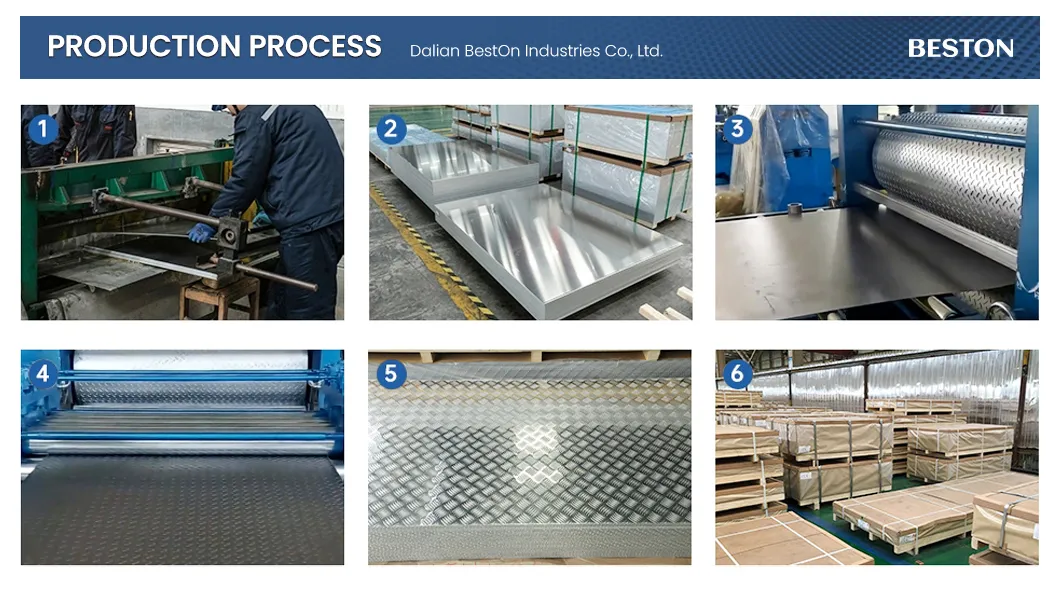 PRODUCTION PROCESS Dalian BestOn Industries Co., Ltd.

BESTON

1

2

3

4

5

6