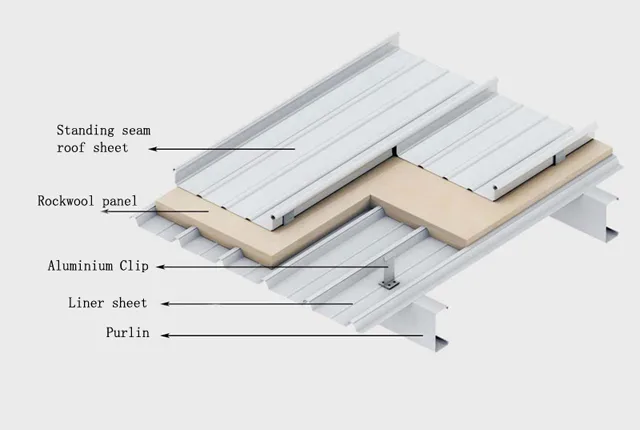 Standing seam
roof sheet

Rockwool panel

Aluminium Clip

Liner sheet

Purlin