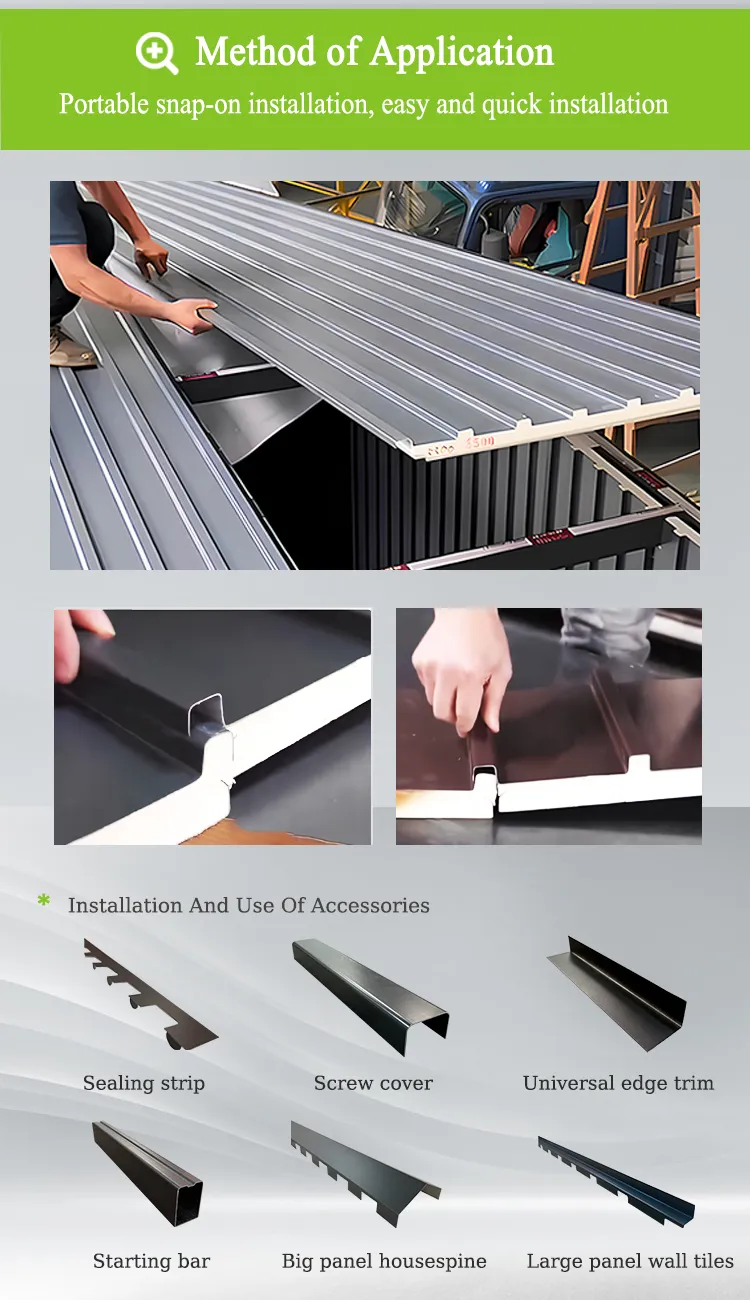 Method of Application

Portable snap-on installation, easy and quick installation

5300 5300

* Installation And Use Of Accessories

Sealing strip

Screw cover

Universal edge trim

Starting bar

Big panel housespine

Large panel wall tiles