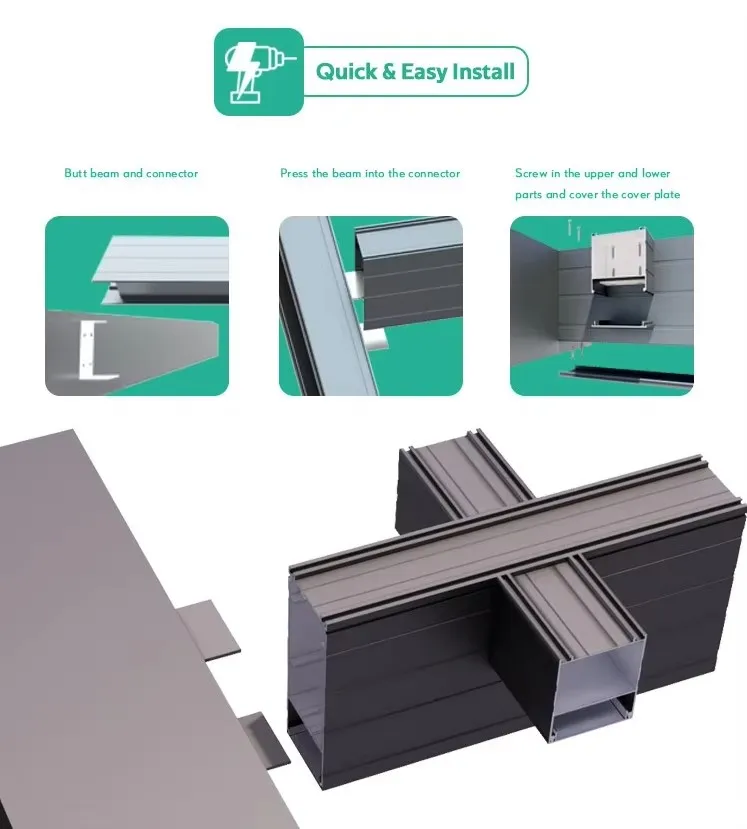 Quick & Easy Install

Butt beam and connector

Press the beam into the connector

Screw in the upper and lower parts and cover the cover plate