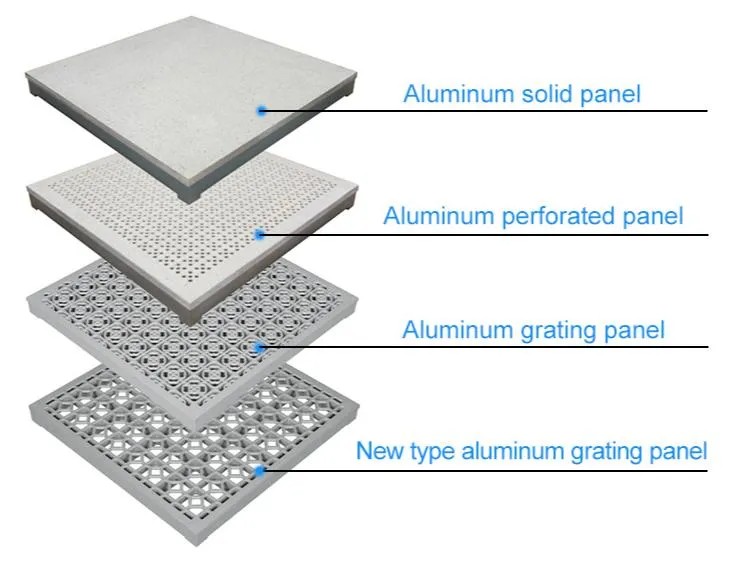 Aluminum solid panel

Aluminum perforated panel

Aluminum grating panel

New type aluminum grating panel