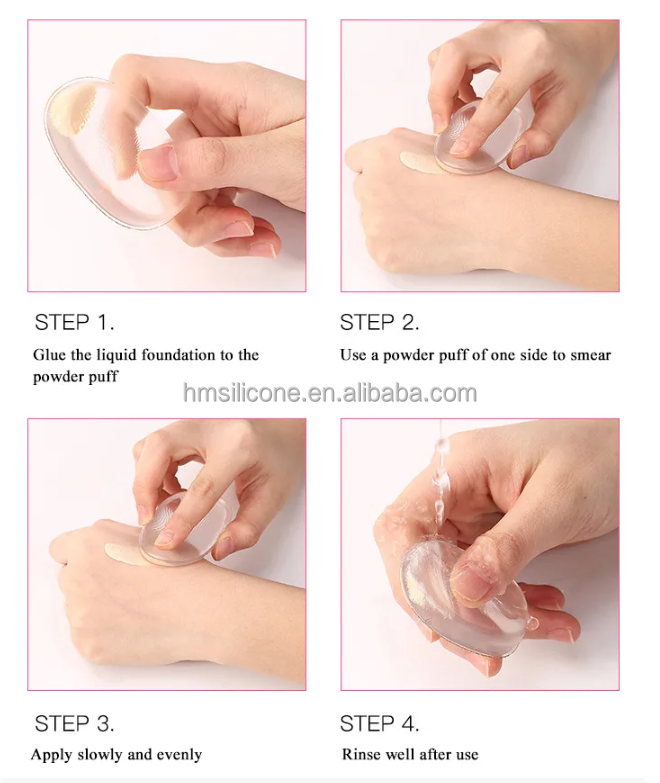 STEP 1.

Glue the liquid foundation to the powder puff

STEP 2.

Use a powder puff of one side to smear

hmsilicone.en.alibaba.com

STEP 3.

Apply slowly and evenly

STEP 4.

Rinse well after use