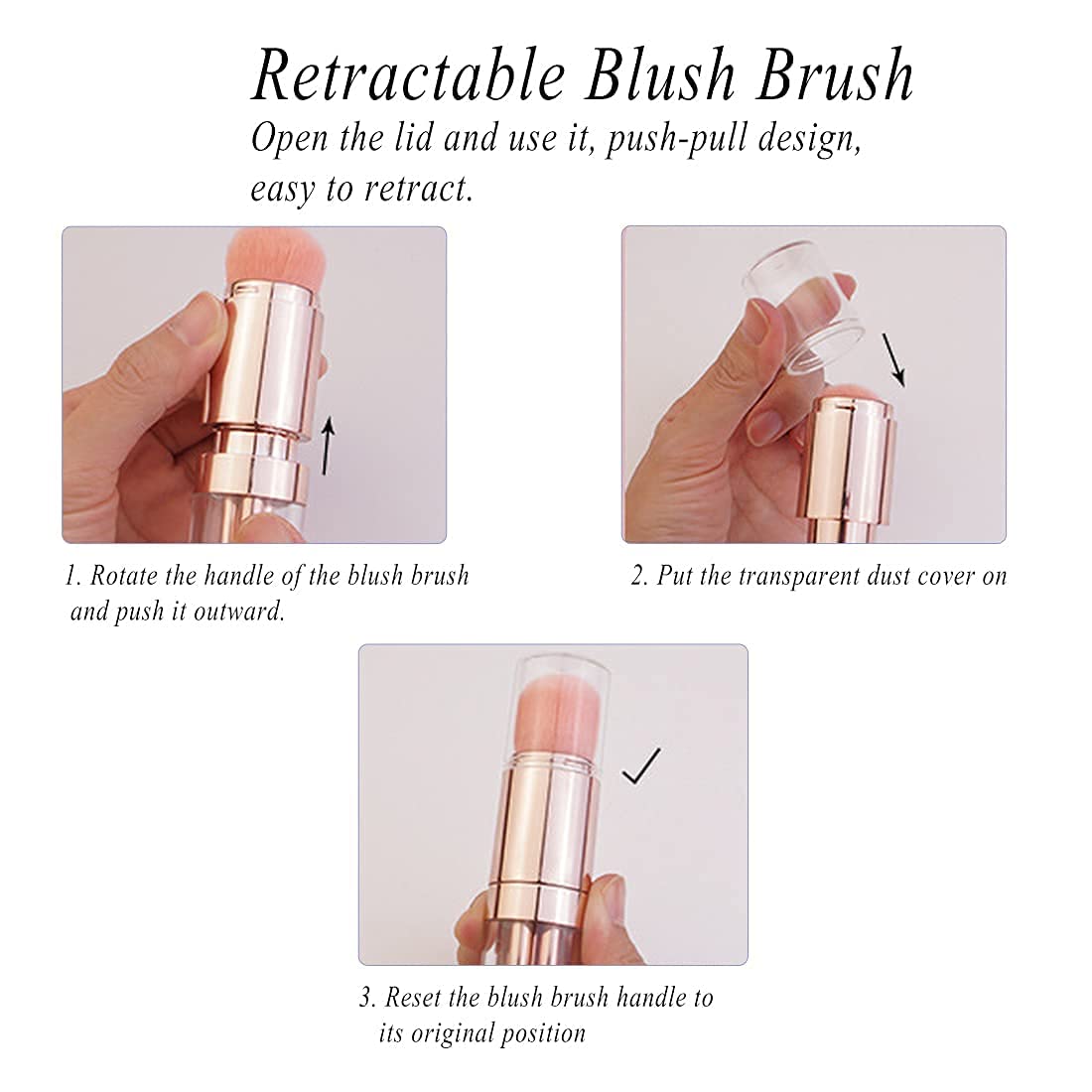 Retractable Blush Brush

Open the lid and use it, push-pull design, easy to retract.

1. Rotate the handle of the blush brush and push it outward.

2. Put the transparent dust cover on

3. Reset the blush brush handle to its original position