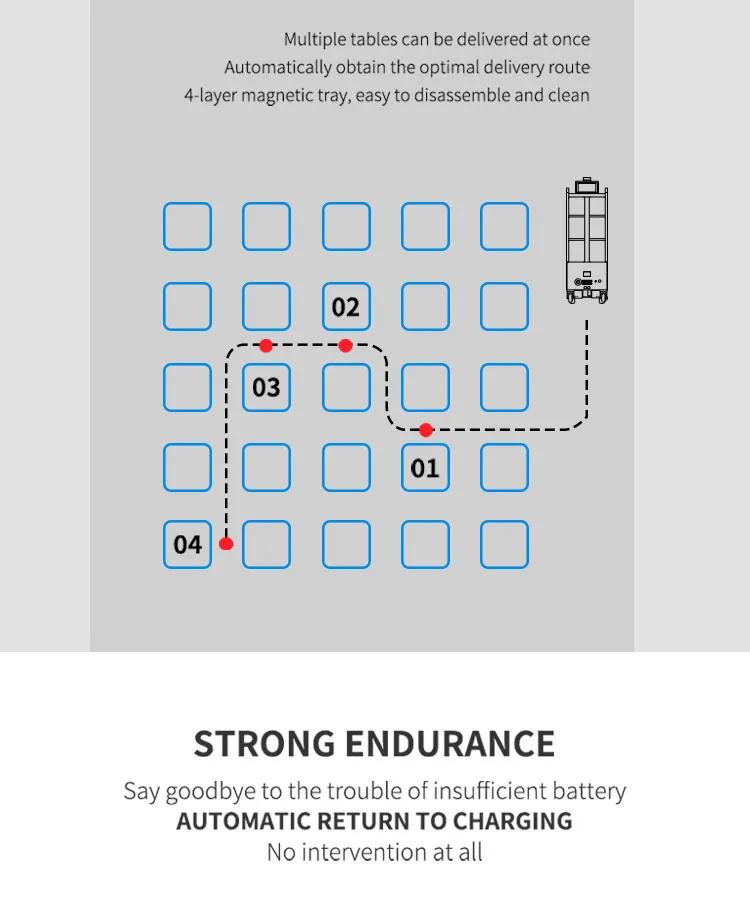 Multiple tables can be delivered at once
Automatically obtain the optimal delivery route
4-layer magnetic tray, easy to disassemble and clean

02

03

01

04

STRONG ENDURANCE

Say goodbye to the trouble of insufficient battery
AUTOMATIC RETURN TO CHARGING
No intervention at all