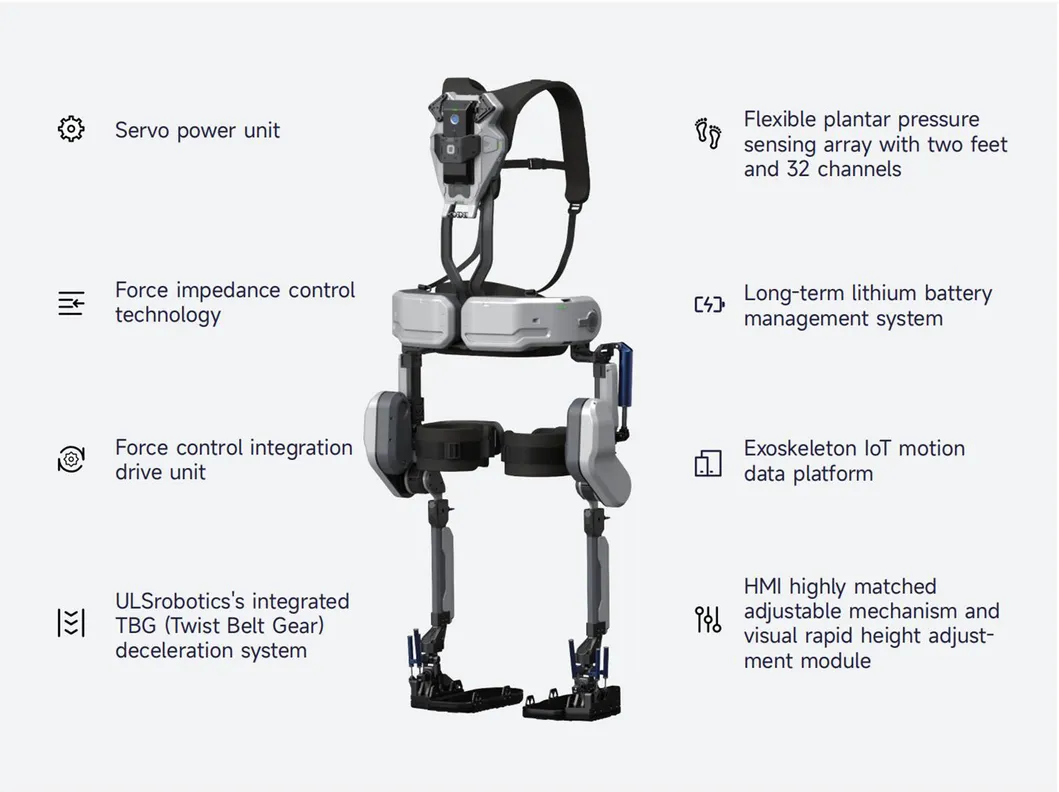 Servo power unit

Force impedance control technology

Force control integration drive unit

ULSrobotics's integrated TBG (Twist Belt Gear) deceleration system

Flexible plantar pressure sensing array with two feet and 32 channels

Long-term lithium battery management system

Exoskeleton IoT motion data platform

HMI highly matched adjustable mechanism and visual rapid height adjustment module