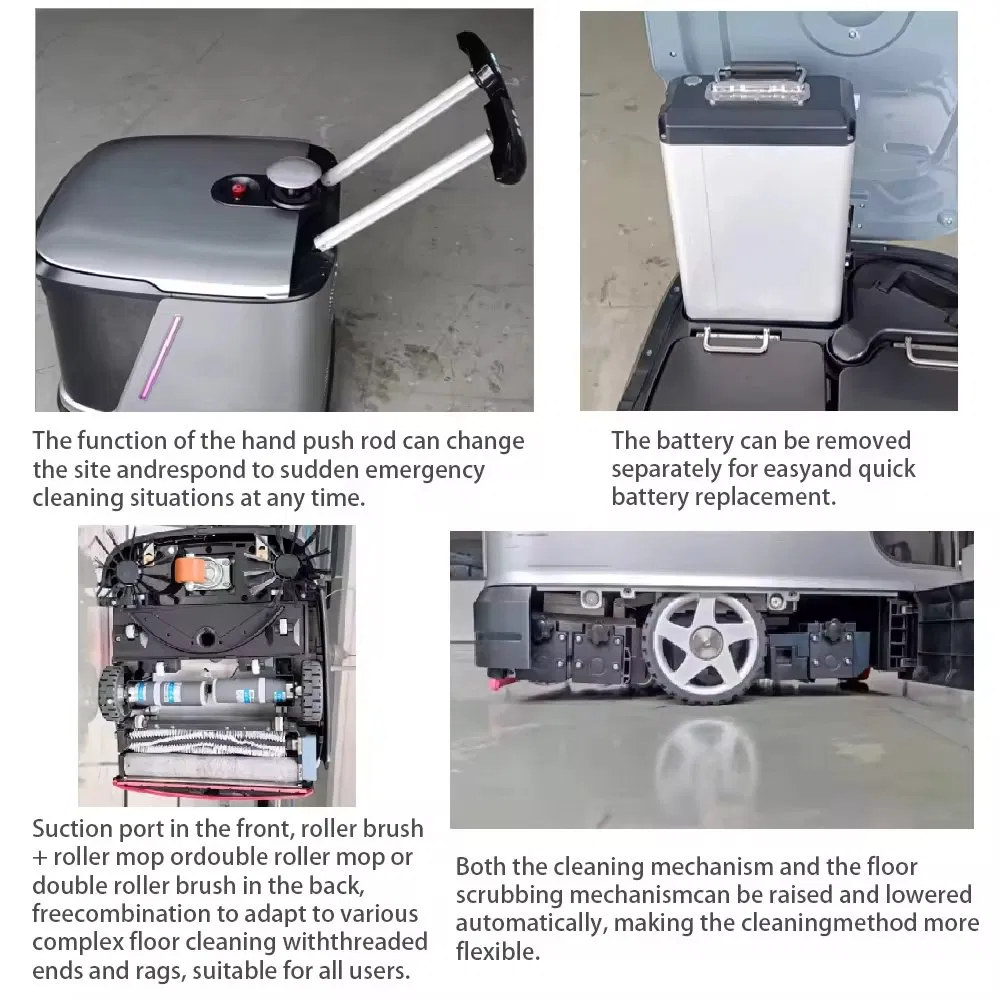 The function of the hand push rod can change the site andrespond to sudden emergency cleaning situations at any time.

The battery can be removed separately for easyand quick battery replacement.

Suction port in the front, roller brush + roller mop ordouble roller mop or double roller brush in the back, freecombination to adapt to various complex floor cleaning withthreaded ends and rags, suitable for all users.

Both the cleaning mechanism and the floor scrubbing mechanismcan be raised and lowered automatically, making the cleaningmethod more flexible.