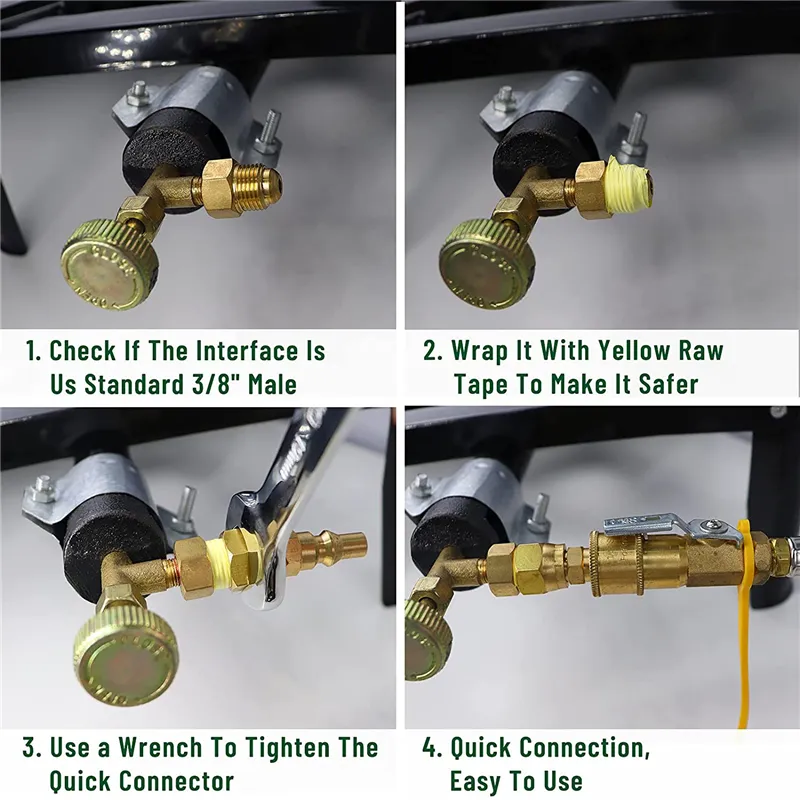 1. Check If The Interface Is Us Standard 3/8" Male

2. Wrap It With Yellow Raw Tape To Make It Safer

3. Use a Wrench To Tighten The Quick Connector

4. Quick Connection, Easy To Use