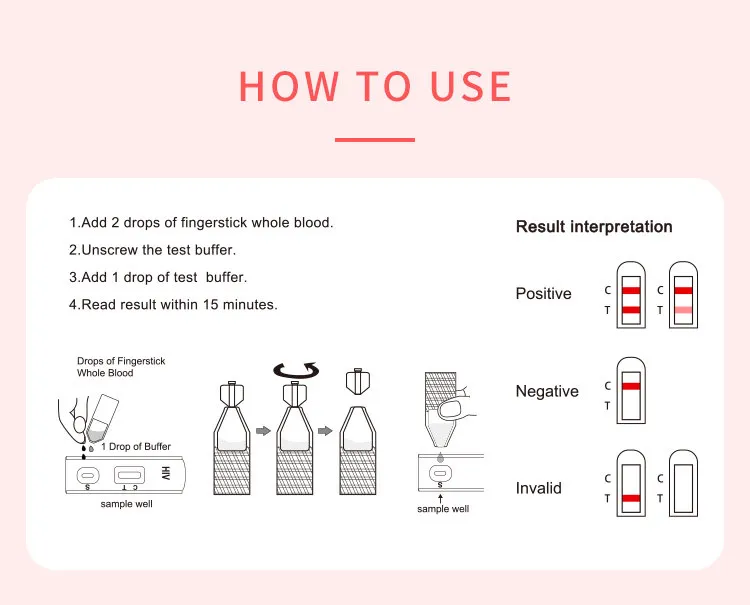 HOW TO USE

1.Add 2 drops of fingerstick whole blood.

2.Unscrew the test buffer.

3.Add 1 drop of test buffer.

4.Read result within 15 minutes.

Drops of Fingerstick Whole Blood

1 Drop of Buffer

S C T HIV

sample well

S

sample well

Result interpretation

Positive C T C T

Negative C T

Invalid C T C T