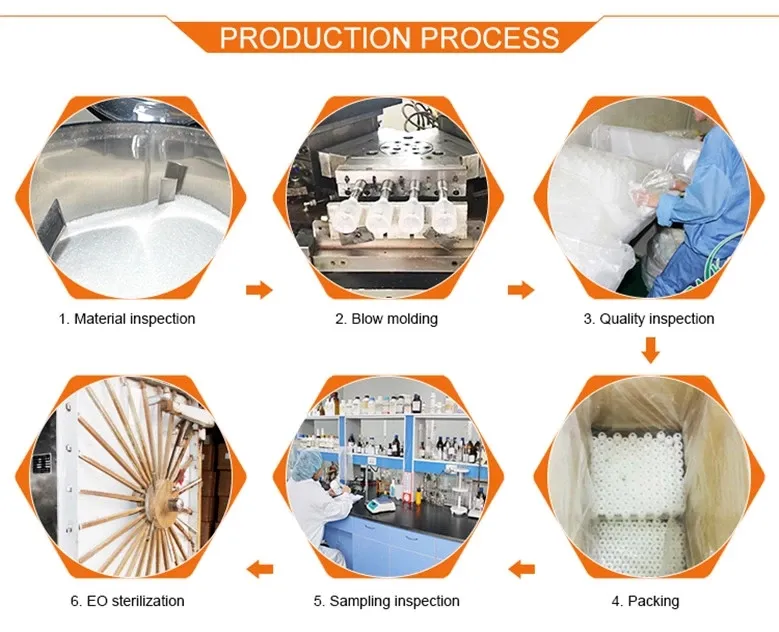 PRODUCTION PROCESS

1. Material inspection

2. Blow molding

3. Quality inspection

4. Packing

5. Sampling inspection

6. EO sterilization