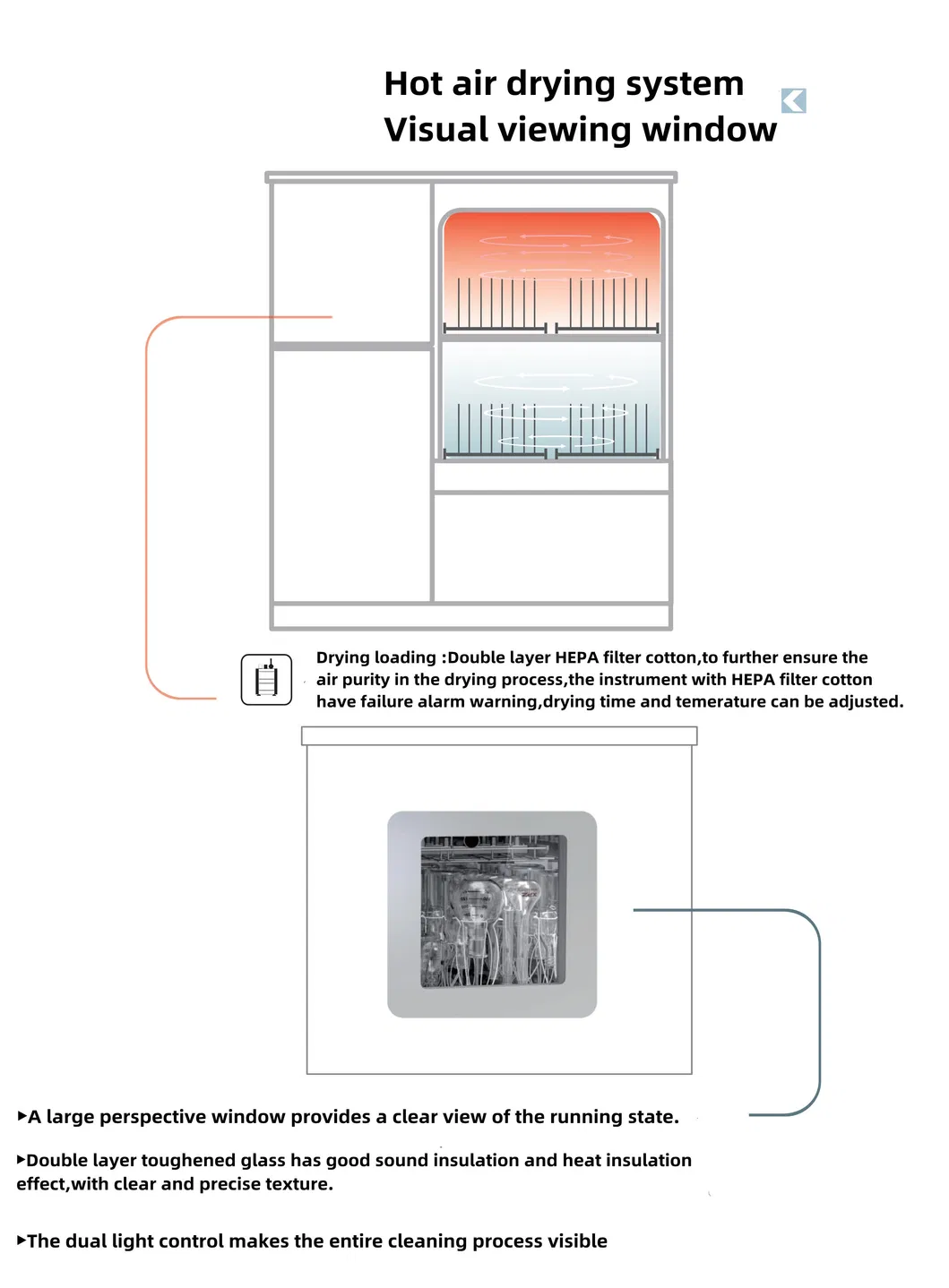 Hot air drying system
Visual viewing window

Drying loading :Double layer HEPA filter cotton,to further ensure the air purity in the drying process,the instrument with HEPA filter cotton have failure alarm warning,drying time and temerature can be adjusted.

▸A large perspective window provides a clear view of the running state.

▸Double layer toughened glass has good sound insulation and heat insulation effect,with clear and precise texture.

▸The dual light control makes the entire cleaning process visible