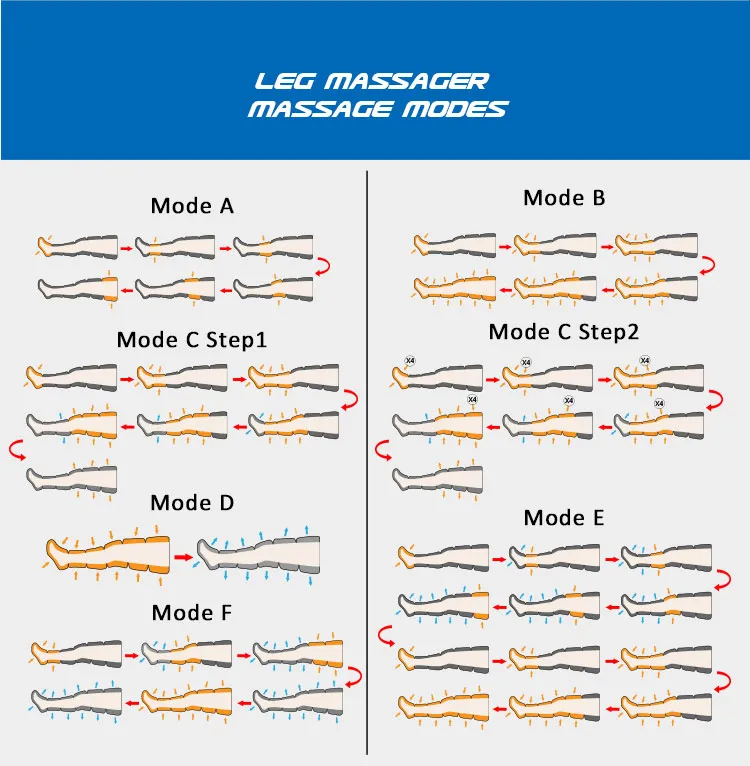 LEG MASSAGER
MASSAGE MODES

Mode A

Mode C Step1

Mode D

Mode F

Mode B

Mode C Step2

X4

X4

X4

X4

X4

X4

Mode E