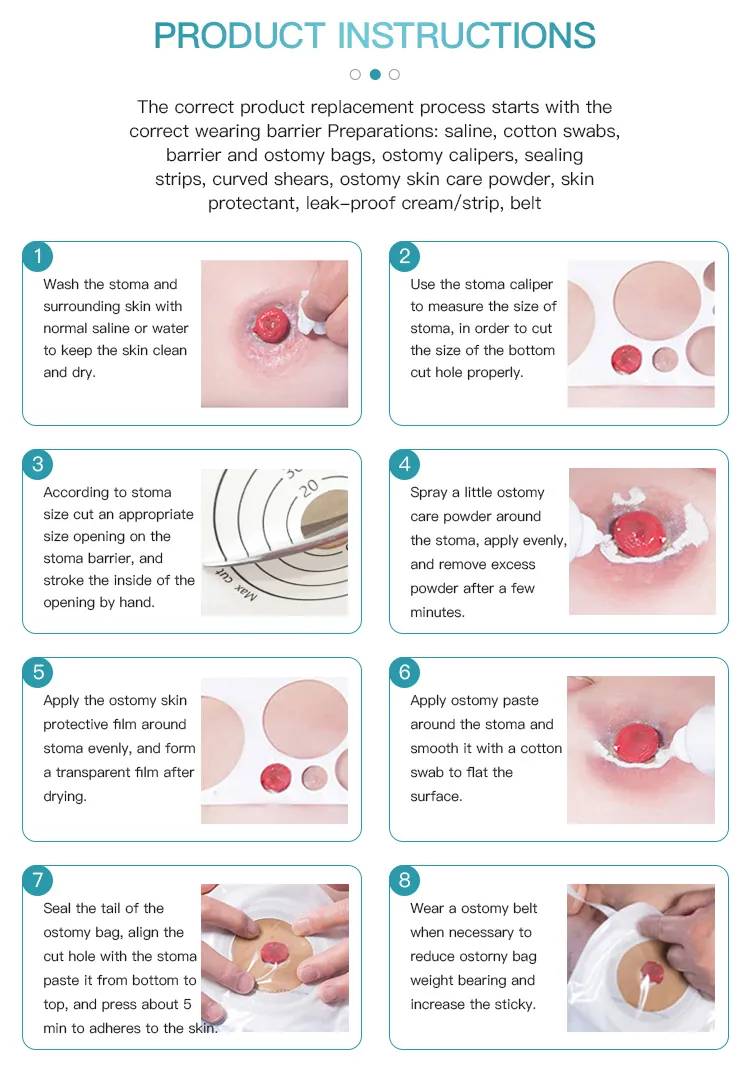 PRODUCT INSTRUCTIONS

The correct product replacement process starts with the correct wearing barrier Preparations: saline, cotton swabs, barrier and ostomy bags, ostomy calipers, sealing strips, curved shears, ostomy skin care powder, skin protectant, leak-proof cream/strip, belt

1
Wash the stoma and surrounding skin with normal saline or water to keep the skin clean and dry.

2
Use the stoma caliper to measure the size of stoma, in order to cut the size of the bottom cut hole properly.

3
According to stoma size cut an appropriate size opening on the stoma barrier, and stroke the inside of the opening by hand.

30
20
Max cut

4
Spray a little ostomy care powder around the stoma, apply evenly, and remove excess powder after a few minutes.

5
Apply the ostomy skin protective film around stoma evenly, and form a transparent film after drying.

6
Apply ostomy paste around the stoma and smooth it with a cotton swab to flat the surface.

7
Seal the tail of the ostomy bag, align the cut hole with the stoma paste it from bottom to top, and press about 5 min to adheres to the skin.

8
Wear a ostomy belt when necessary to reduce ostorny bag weight bearing and increase the sticky.