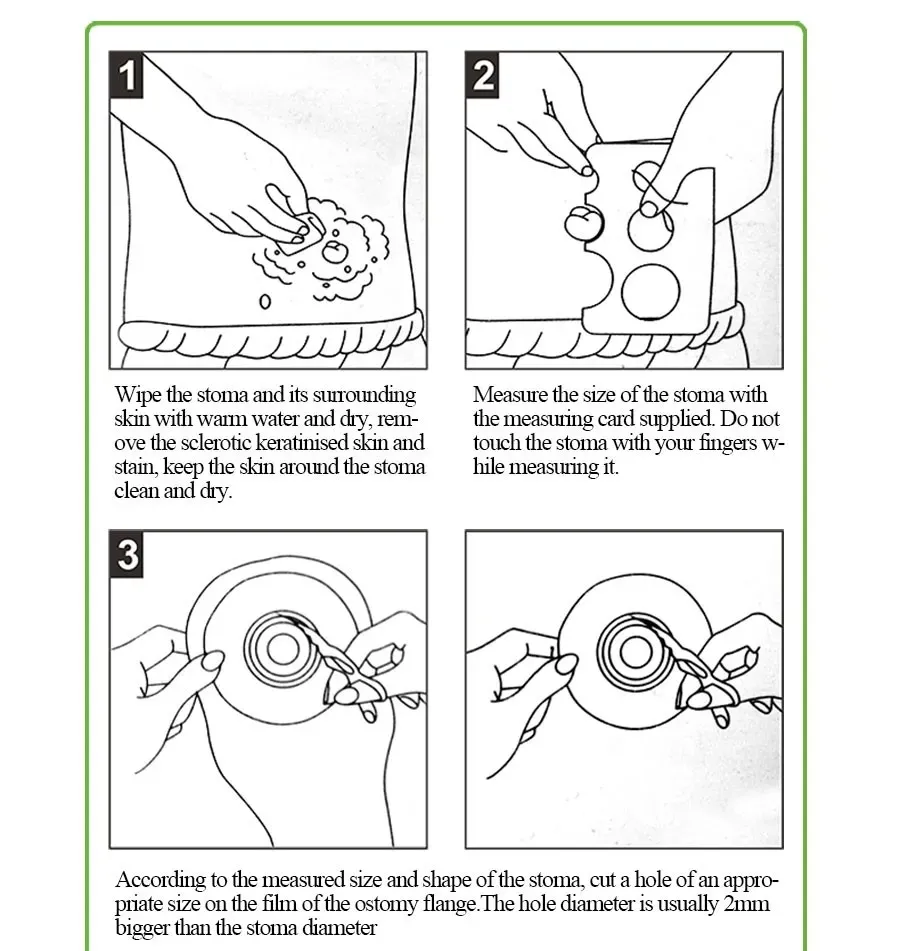 1

Wipe the stoma and its surrounding skin with warm water and dry, remove the sclerotic keratinised skin and stain, keep the skin around the stoma clean and dry.

2

Measure the size of the stoma with the measuring card supplied. Do not touch the stoma with your fingers while measuring it.

3

According to the measured size and shape of the stoma, cut a hole of an appropriate size on the film of the ostomy flange.The hole diameter is usually 2mm bigger than the stoma diameter