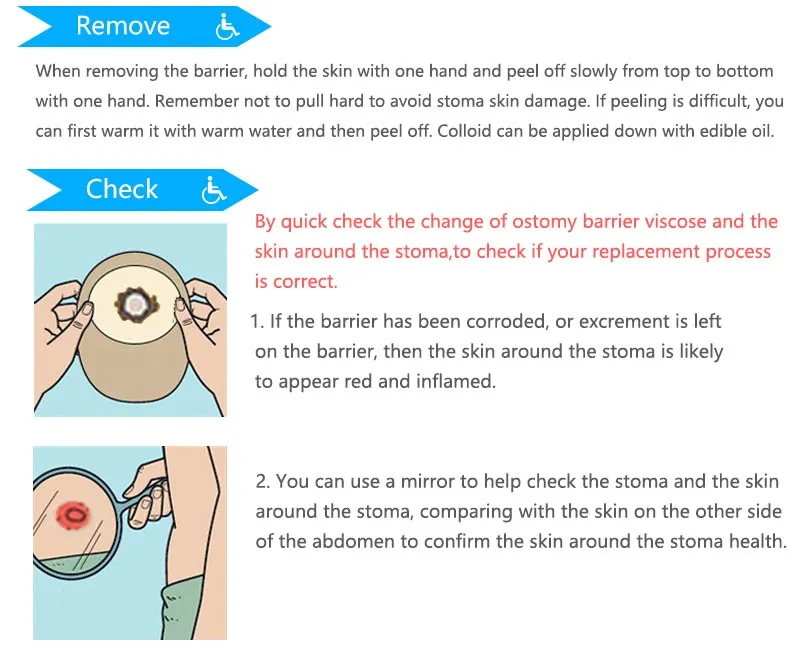 Remove

When removing the barrier, hold the skin with one hand and peel off slowly from top to bottom with one hand. Remember not to pull hard to avoid stoma skin damage. If peeling is difficult, you can first warm it with warm water and then peel off. Colloid can be applied down with edible oil.

Check

By quick check the change of ostomy barrier viscose and the skin around the stoma,to check if your replacement process is correct.

1. If the barrier has been corroded, or excrement is left on the barrier, then the skin around the stoma is likely to appear red and inflamed.

2. You can use a mirror to help check the stoma and the skin around the stoma, comparing with the skin on the other side of the abdomen to confirm the skin around the stoma health.