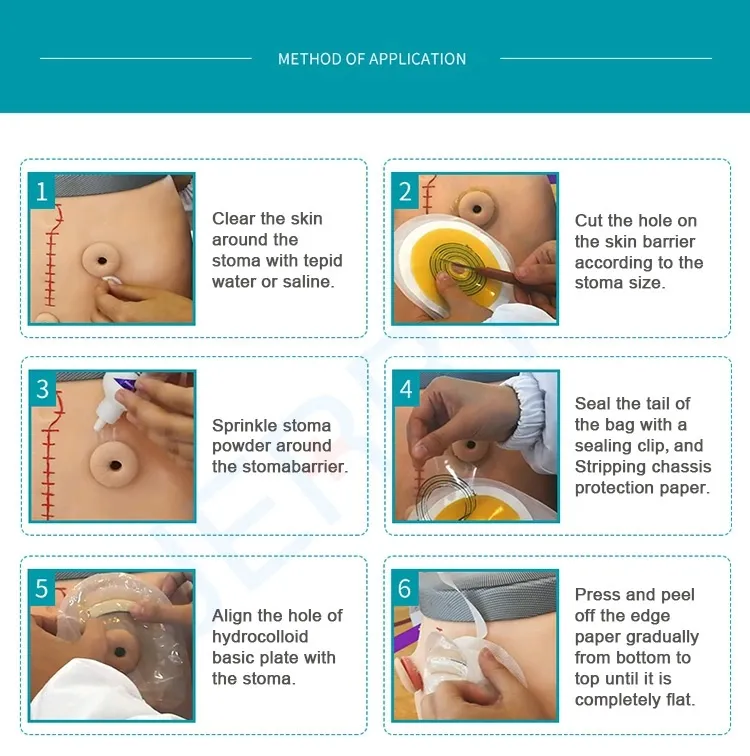 METHOD OF APPLICATION

1

Clear the skin around the stoma with tepid water or saline.

2

Cut the hole on the skin barrier according to the stoma size.

3

Sprinkle stoma powder around the stomabarrier.

4

Seal the tail of the bag with a sealing clip, and Stripping chassis protection paper.

5

Align the hole of hydrocolloid basic plate with the stoma.

6

Press and peel off the edge paper gradually from bottom to top until it is completely flat.