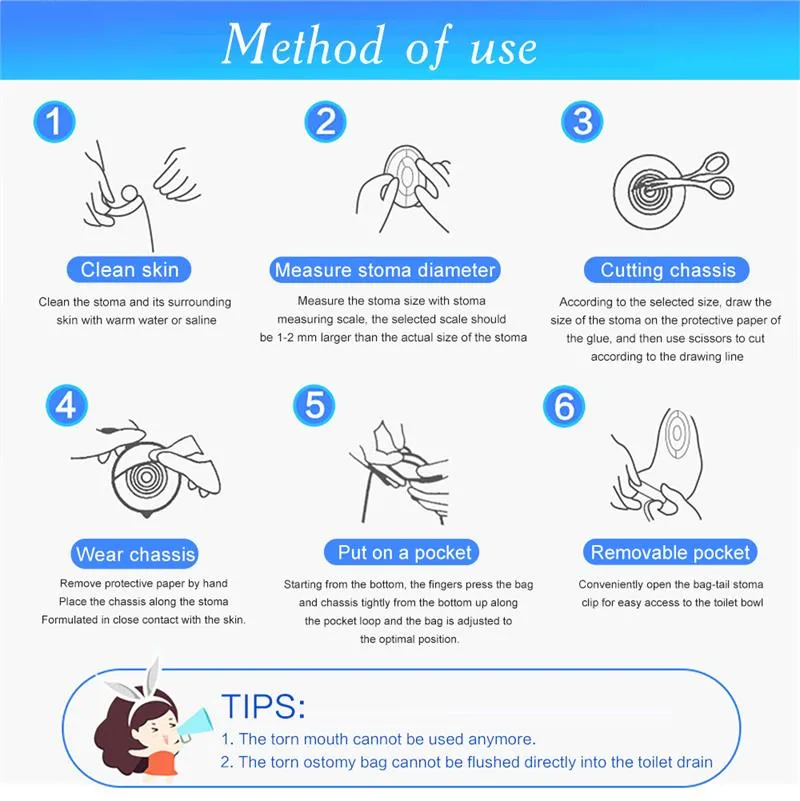 Method of use

1

Clean skin

Clean the stoma and its surrounding skin with warm water or saline

2

Measure stoma diameter

Measure the stoma size with stoma measuring scale, the selected scale should be 1-2 mm larger than the actual size of the stoma

3

Cutting chassis

According to the selected size, draw the size of the stoma on the protective paper of the glue, and then use scissors to cut according to the drawing line

4

Wear chassis

Remove protective paper by hand
Place the chassis along the stoma
Formulated in close contact with the skin.

5

Put on a pocket

Starting from the bottom, the fingers press the bag and chassis tightly from the bottom up along the pocket loop and the bag is adjusted to the optimal position.

6

Removable pocket

Conveniently open the bag-tail stoma clip for easy access to the toilet bowl

TIPS:
1. The torn mouth cannot be used anymore.
2. The torn ostomy bag cannot be flushed directly into the toilet drain