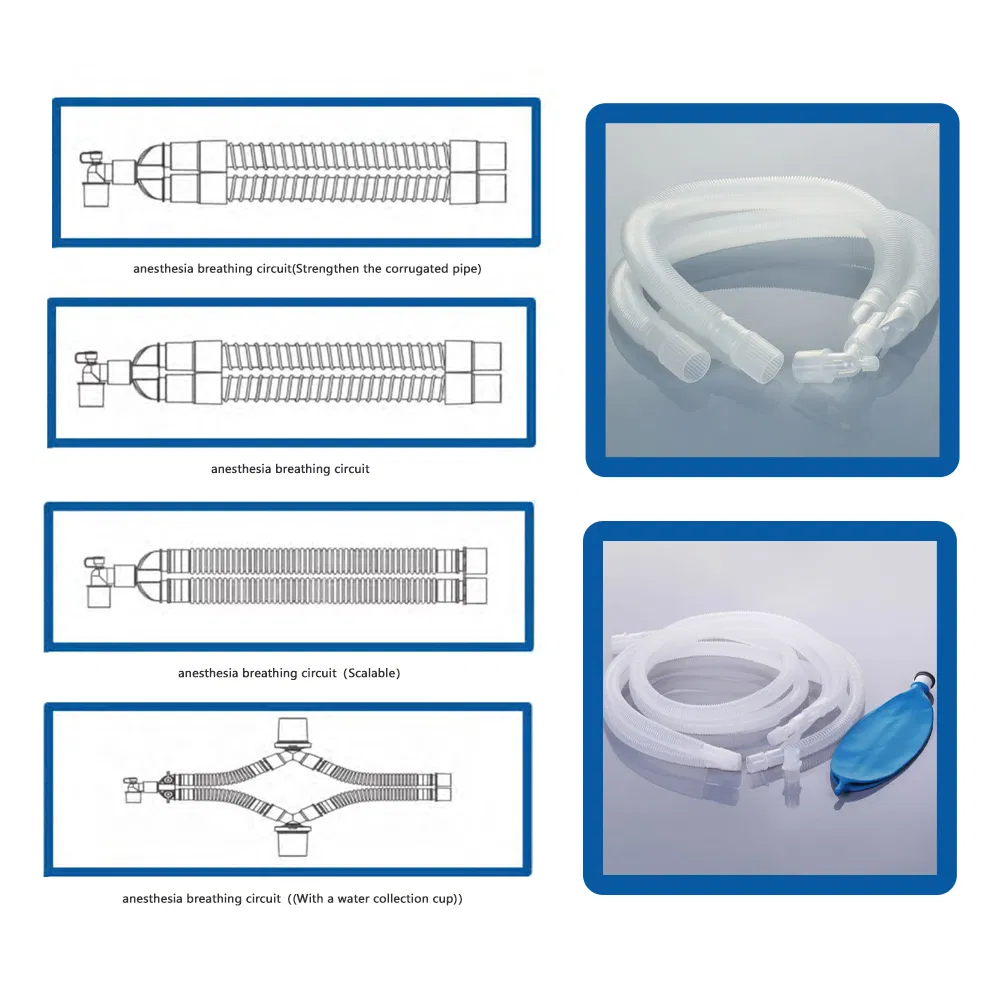 anesthesia breathing circuit(Strengthen the corrugated pipe)

anesthesia breathing circuit

anesthesia breathing circuit (Scalable)

anesthesia breathing circuit ((With a water collection cup))