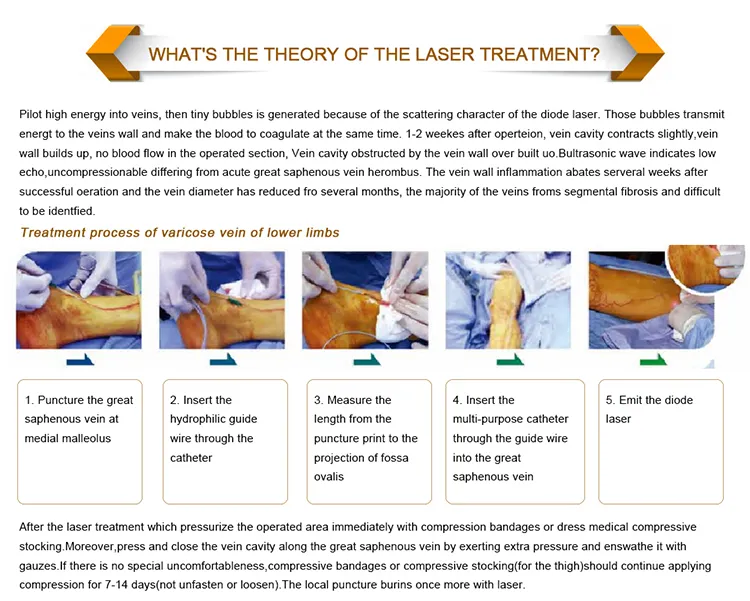 WHAT'S THE THEORY OF THE LASER TREATMENT?

Pilot high energy into veins, then tiny bubbles is generated because of the scattering character of the diode laser. Those bubbles transmit energt to the veins wall and make the blood to coagulate at the same time. 1-2 weekes after operteion, vein cavity contracts slightly,vein wall builds up, no blood flow in the operated section, Vein cavity obstructed by the vein wall over built uo.Bultrasonic wave indicates low echo,uncompressionable differing from acute great saphenous vein herombus. The vein wall inflammation abates serveral weeks after successful oeration and the vein diameter has reduced fro several months, the majority of the veins froms segmental fibrosis and difficult to be identfied.

Treatment process of varicose vein of lower limbs

1. Puncture the great saphenous vein at medial malleolus

2. Insert the hydrophilic guide wire through the catheter

3. Measure the length from the puncture print to the projection of fossa ovalis

4. Insert the multi-purpose catheter through the guide wire into the great saphenous vein

5. Emit the diode laser

After the laser treatment which pressurize the operated area immediately with compression bandages or dress medical compressive stocking.Moreover,press and close the vein cavity along the great saphenous vein by exerting extra pressure and enswathe it with gauzes.If there is no special uncomfortableness,compressive bandages or compressive stocking(for the thigh)should continue applying compression for 7-14 days(not unfasten or loosen).The local puncture burins once more with laser.