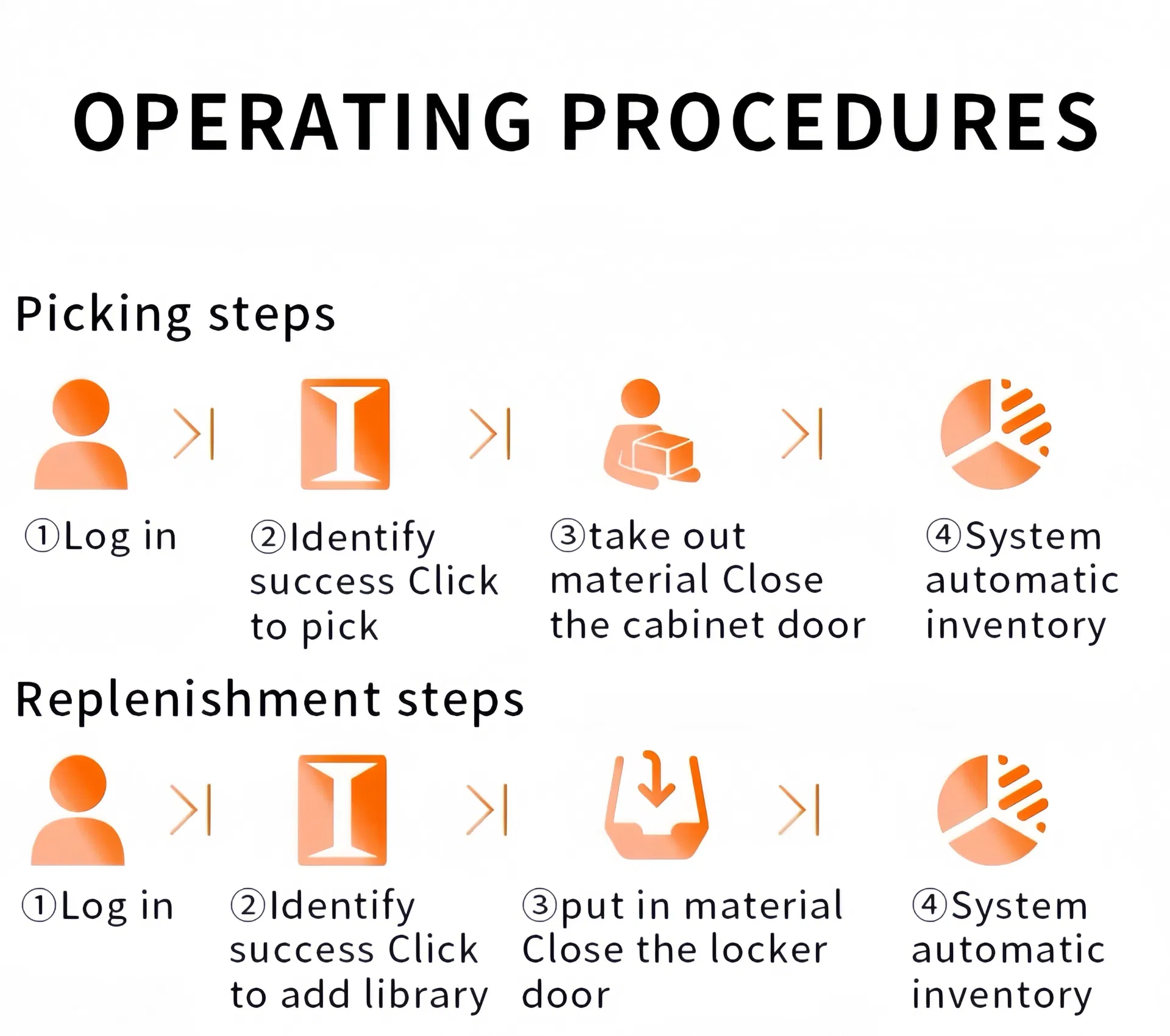 OPERATING PROCEDURES

Picking steps

①Log in

②Identify success Click to pick

③take out material Close the cabinet door

④System automatic inventory

Replenishment steps

①Log in

②Identify success Click to add library

③put in material Close the locker door

④System automatic inventory