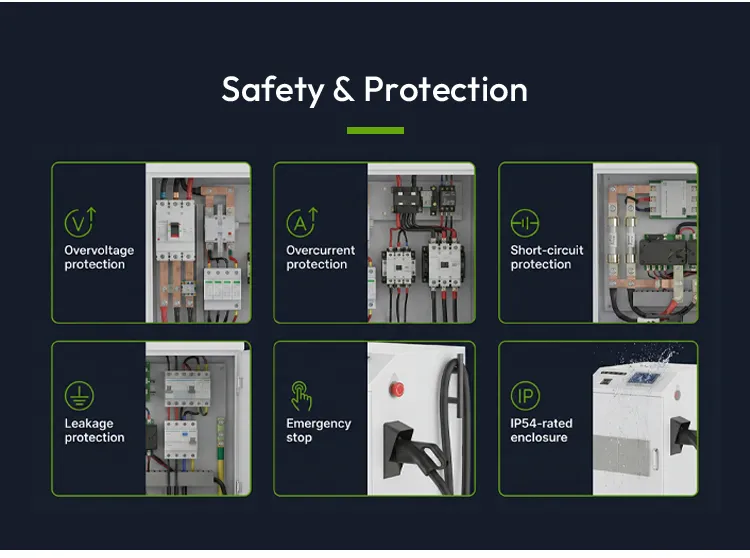 Safety & Protection

V
Overvoltage protection

A
Overcurrent protection

Short-circuit protection

Leakage protection

Emergency stop

IP
IP54-rated enclosure