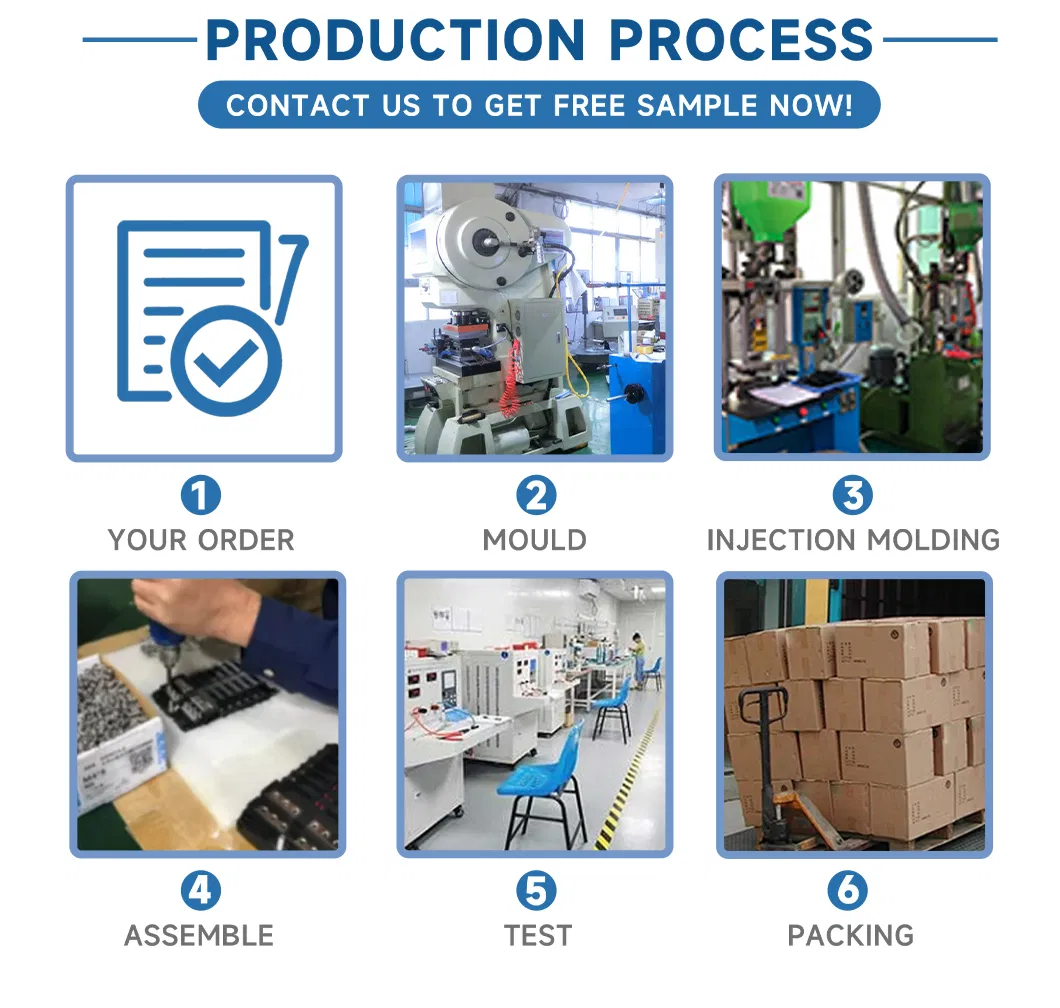 PRODUCTION PROCESS

CONTACT US TO GET FREE SAMPLE NOW!

1
YOUR ORDER

2
MOULD

3
INJECTION MOLDING

4
ASSEMBLE

5
TEST

6
PACKING