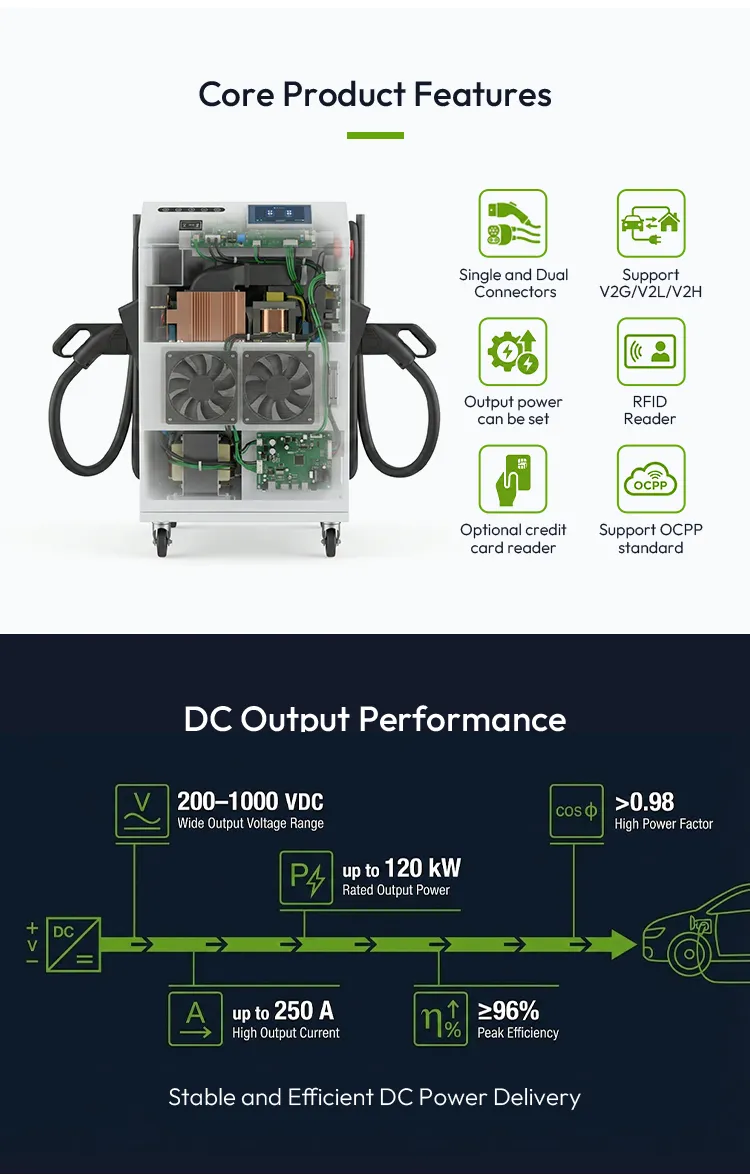 Core Product Features

Single and Dual Connectors

Support V2G/V2L/V2H

Output power can be set

RFID Reader

Optional credit card reader

OCPP

Support OCPP standard

DC Output Performance

V

200–1000 VDC
Wide Output Voltage Range

cos ϕ

>0.98
High Power Factor

P

up to 120 kW
Rated Output Power

+
V
−

DC

A

up to 250 A
High Output Current

η
%

≥96%
Peak Efficiency

Stable and Efficient DC Power Delivery