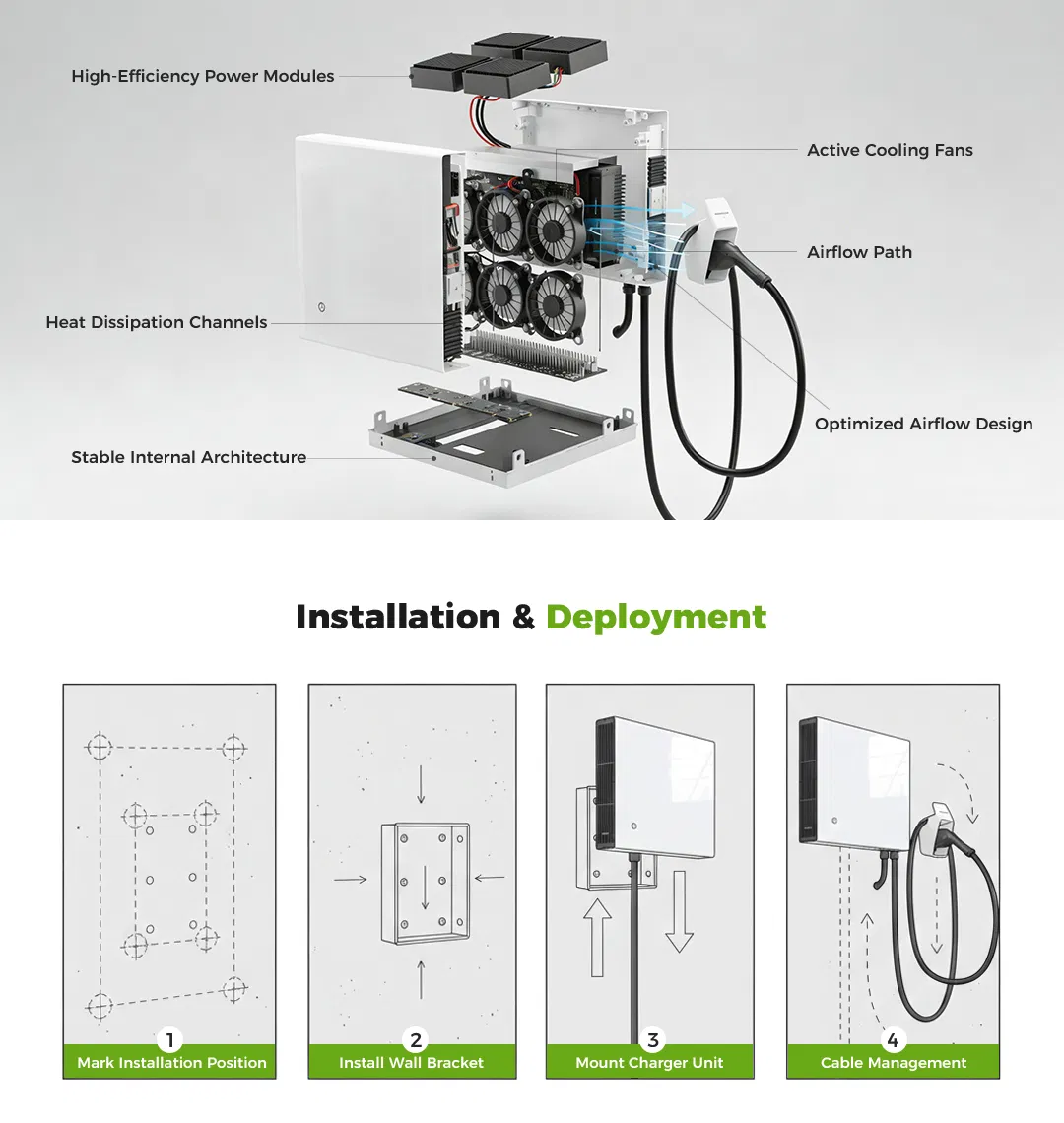 High-Efficiency Power Modules

Active Cooling Fans

Airflow Path

Heat Dissipation Channels

Optimized Airflow Design

Stable Internal Architecture

Installation & Deployment

1
Mark Installation Position

2
Install Wall Bracket

3
Mount Charger Unit

4
Cable Management