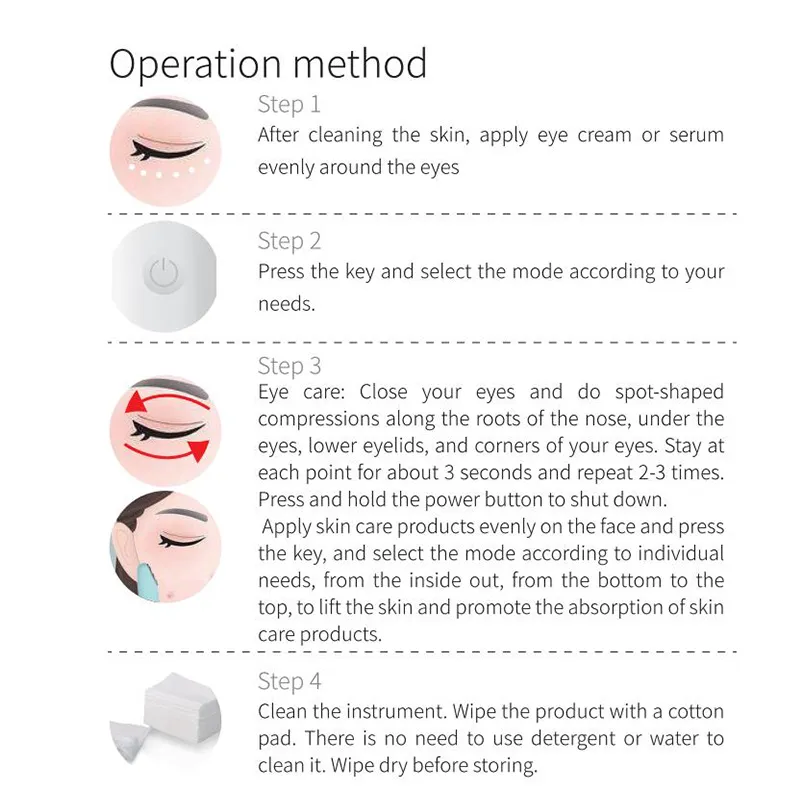 Operation method

Step 1
After cleaning the skin, apply eye cream or serum evenly around the eyes

Step 2
Press the key and select the mode according to your needs.

Step 3
Eye care: Close your eyes and do spot-shaped compressions along the roots of the nose, under the eyes, lower eyelids, and corners of your eyes. Stay at each point for about 3 seconds and repeat 2-3 times. Press and hold the power button to shut down.
Apply skin care products evenly on the face and press the key, and select the mode according to individual needs, from the inside out, from the bottom to the top, to lift the skin and promote the absorption of skin care products.

Step 4
Clean the instrument. Wipe the product with a cotton pad. There is no need to use detergent or water to clean it. Wipe dry before storing.