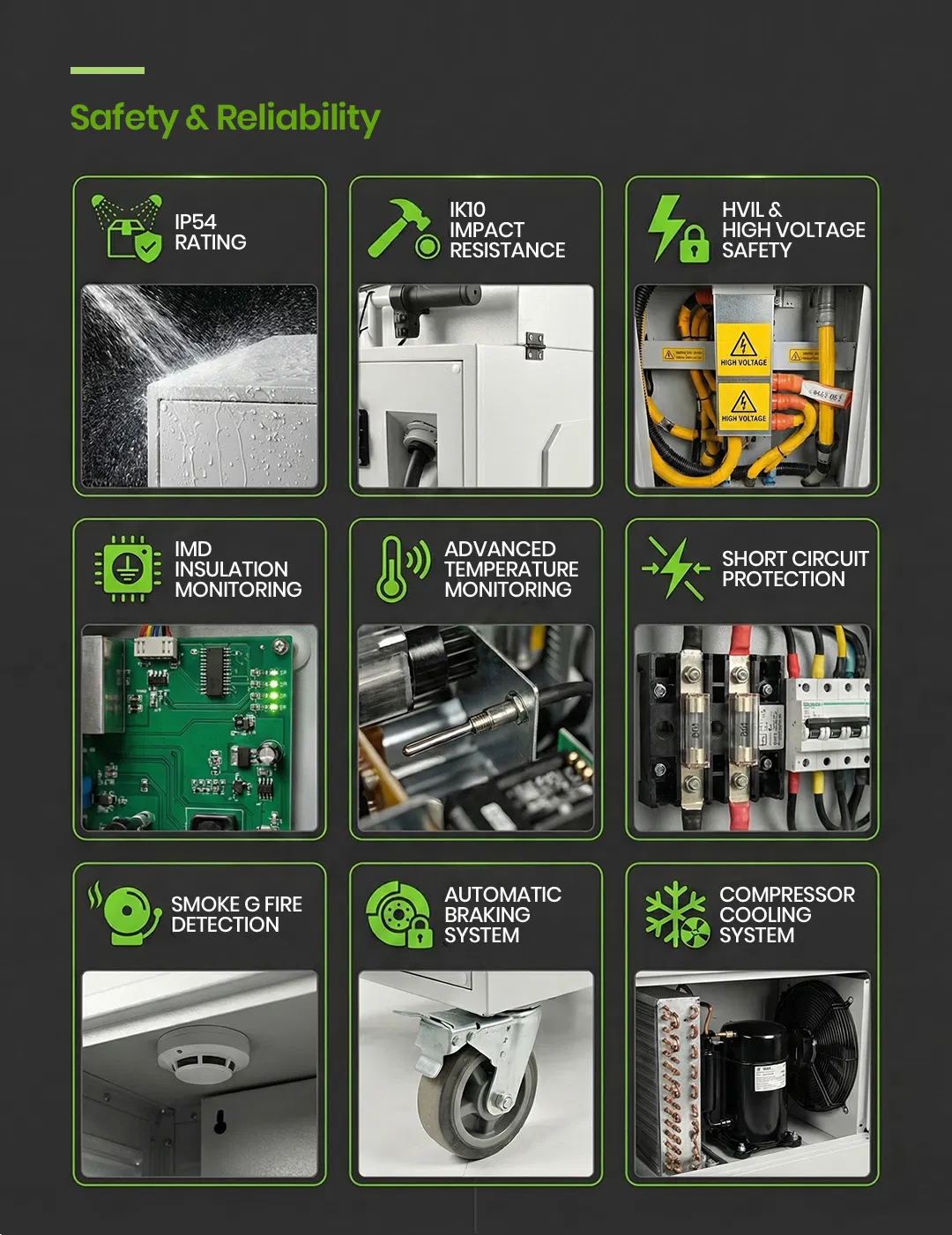 Safety & Reliability

IP54 RATING

IK10 IMPACT RESISTANCE

HVIL & HIGH VOLTAGE SAFETY

HIGH VOLTAGE

HIGH VOLTAGE

IMD INSULATION MONITORING

ADVANCED TEMPERATURE MONITORING

SHORT CIRCUIT PROTECTION

SMOKE G FIRE DETECTION

AUTOMATIC BRAKING SYSTEM

COMPRESSOR COOLING SYSTEM