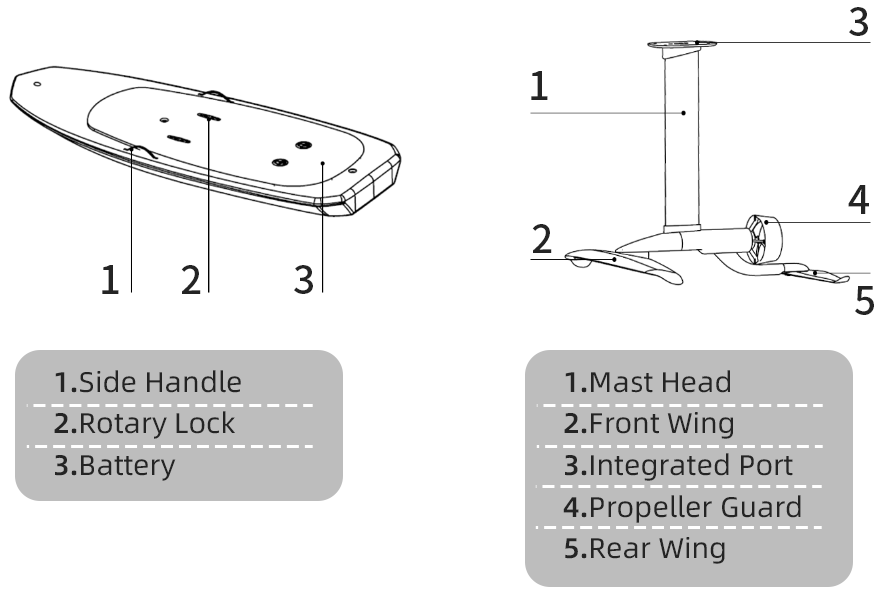 1
2
3

1.Side Handle
2.Rotary Lock
3.Battery

3
1
4
2
5

1.Mast Head
2.Front Wing
3.Integrated Port
4.Propeller Guard
5.Rear Wing