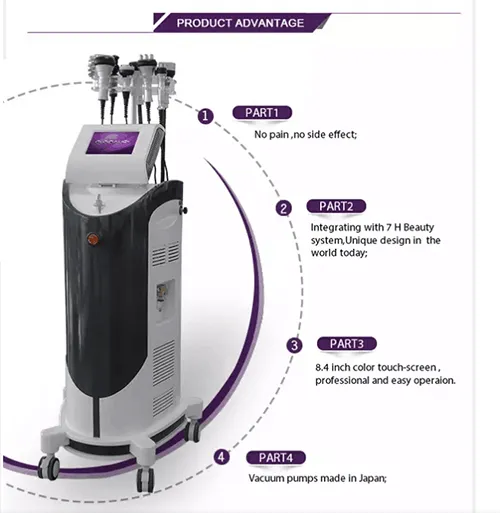 PRODUCT ADVANTAGE

1 PART1

No pain ,no side effect;

2 PART2

Integrating with 7 H Beauty system,Unique design in the world today;

3 PART3

8.4 inch color touch-screen , professional and easy operaion.

4 PART4

Vacuum pumps made in Japan;