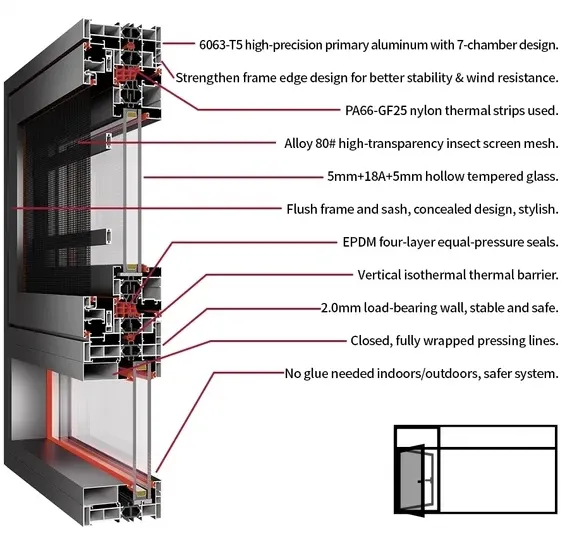 6063-T5 high-precision primary aluminum with 7-chamber design.

Strengthen frame edge design for better stability & wind resistance.

PA66-GF25 nylon thermal strips used.

Alloy 80# high-transparency insect screen mesh.

5mm+18A+5mm hollow tempered glass.

Flush frame and sash, concealed design, stylish.

EPDM four-layer equal-pressure seals.

Vertical isothermal thermal barrier.

2.0mm load-bearing wall, stable and safe.

Closed, fully wrapped pressing lines.

No glue needed indoors/outdoors, safer system.