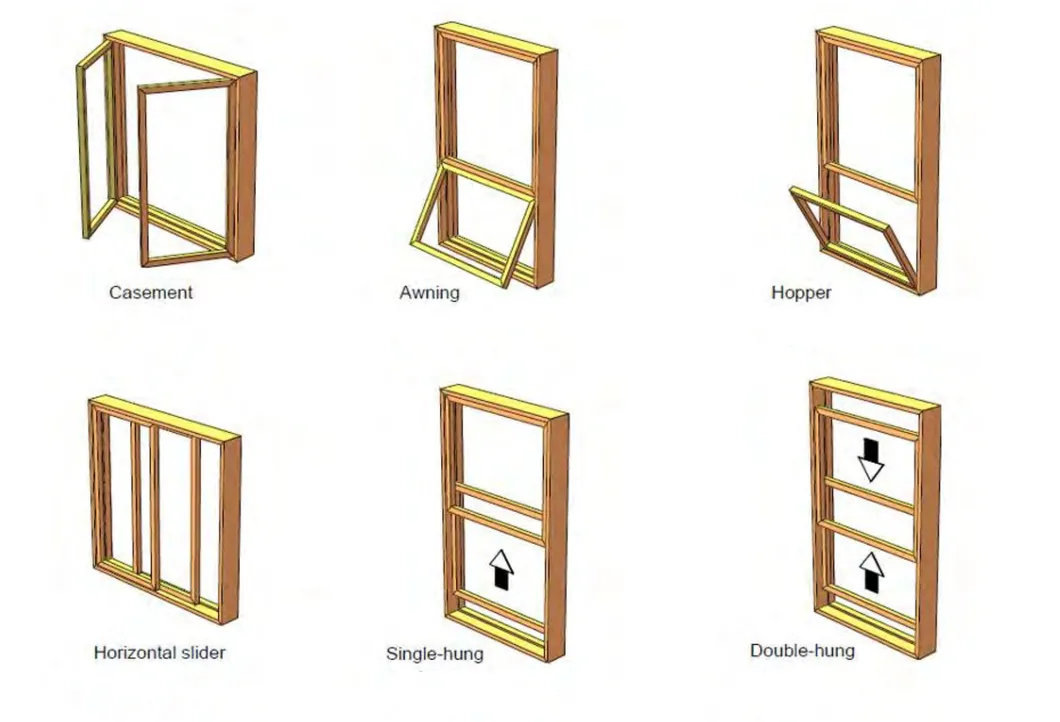 Casement

Awning

Hopper

Horizontal slider

Single-hung

Double-hung