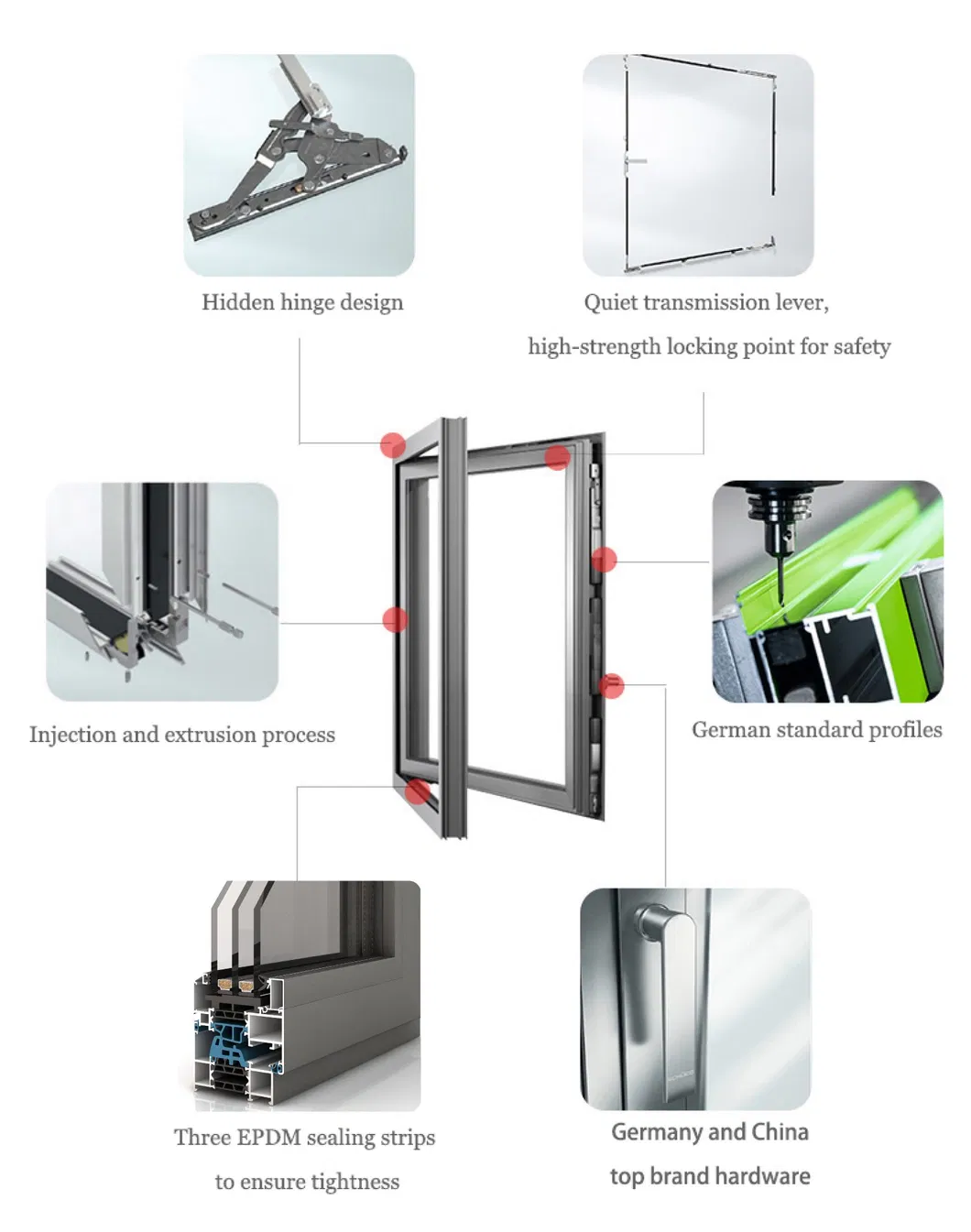 Hidden hinge design

Quiet transmission lever,

high-strength locking point for safety

Injection and extrusion process

German standard profiles

Three EPDM sealing strips

to ensure tightness

Germany and China

top brand hardware