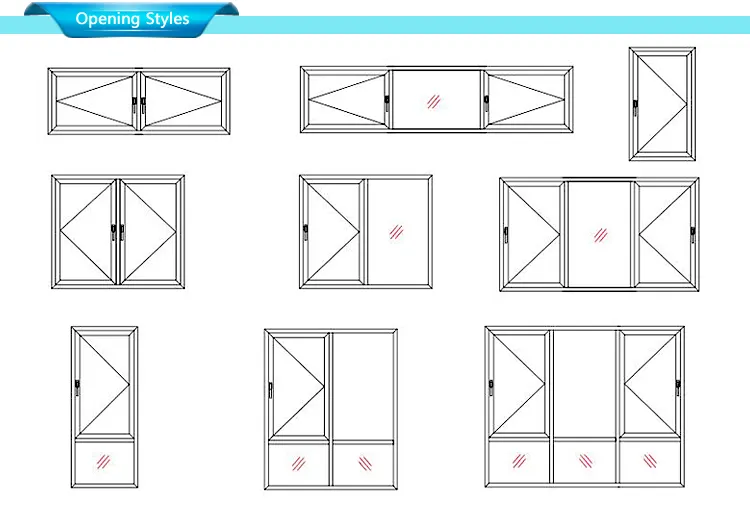 Opening Styles