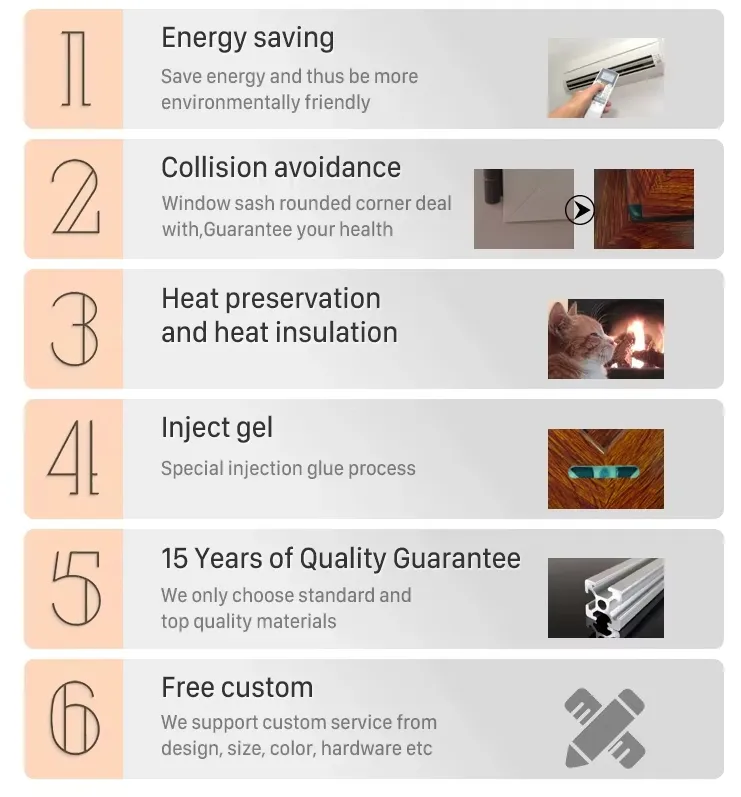 1
Energy saving
Save energy and thus be more environmentally friendly

2
Collision avoidance
Window sash rounded corner deal with,Guarantee your health

3
Heat preservation and heat insulation

4
Inject gel
Special injection glue process

5
15 Years of Quality Guarantee
We only choose standard and top quality materials

6
Free custom
We support custom service from design, size, color, hardware etc