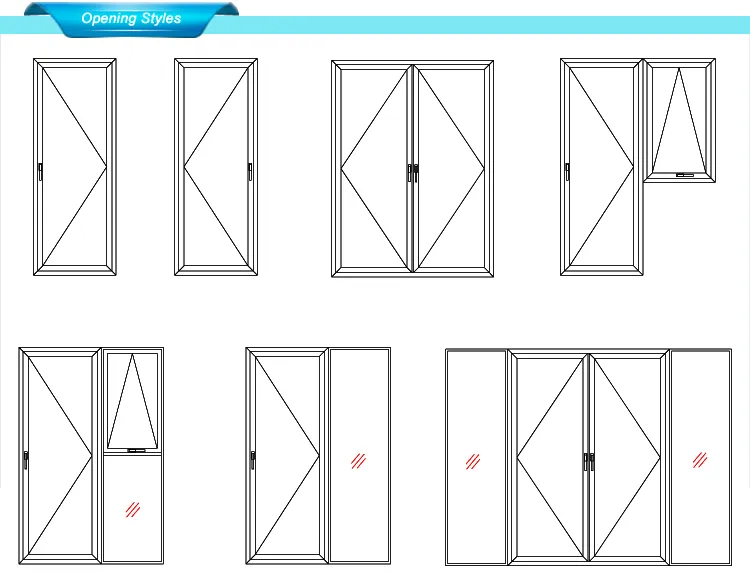 Opening Styles