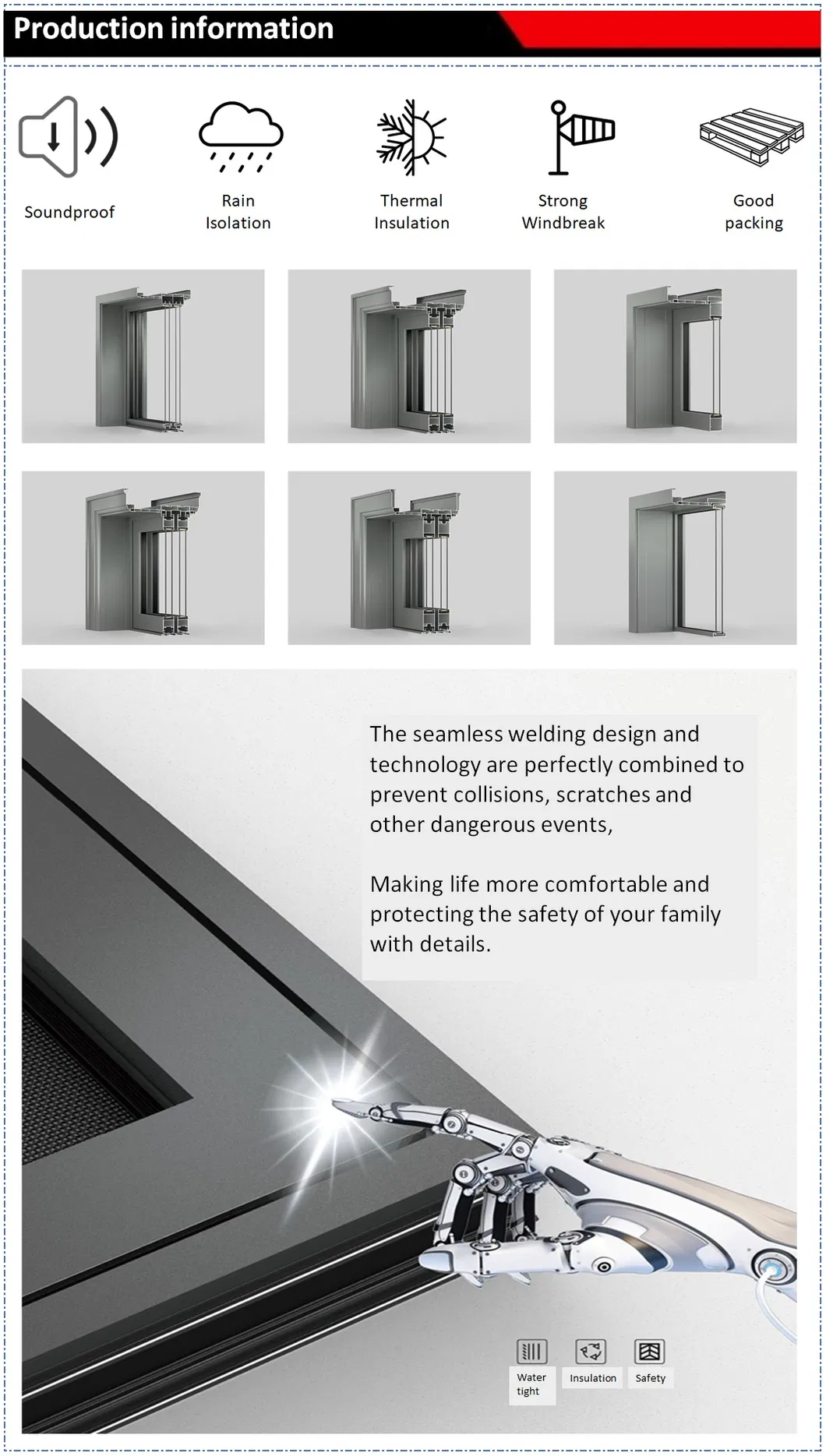 Production information

Soundproof

Rain Isolation

Thermal Insulation

Strong Windbreak

Good packing

The seamless welding design and technology are perfectly combined to prevent collisions, scratches and other dangerous events,

Making life more comfortable and protecting the safety of your family with details.

Water tight

Insulation

Safety