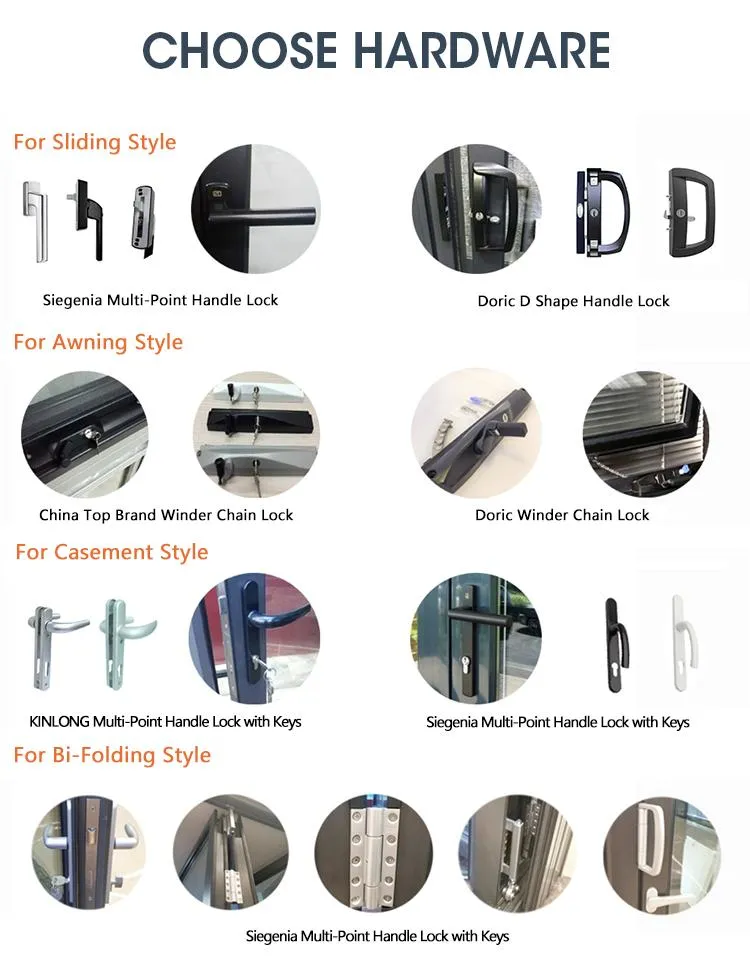 CHOOSE HARDWARE

For Sliding Style

Siegenia Multi-Point Handle Lock

Doric D Shape Handle Lock

For Awning Style

China Top Brand Winder Chain Lock

Doric Winder Chain Lock

For Casement Style

KINLONG Multi-Point Handle Lock with Keys

Siegenia Multi-Point Handle Lock with Keys

For Bi-Folding Style

Siegenia Multi-Point Handle Lock with Keys